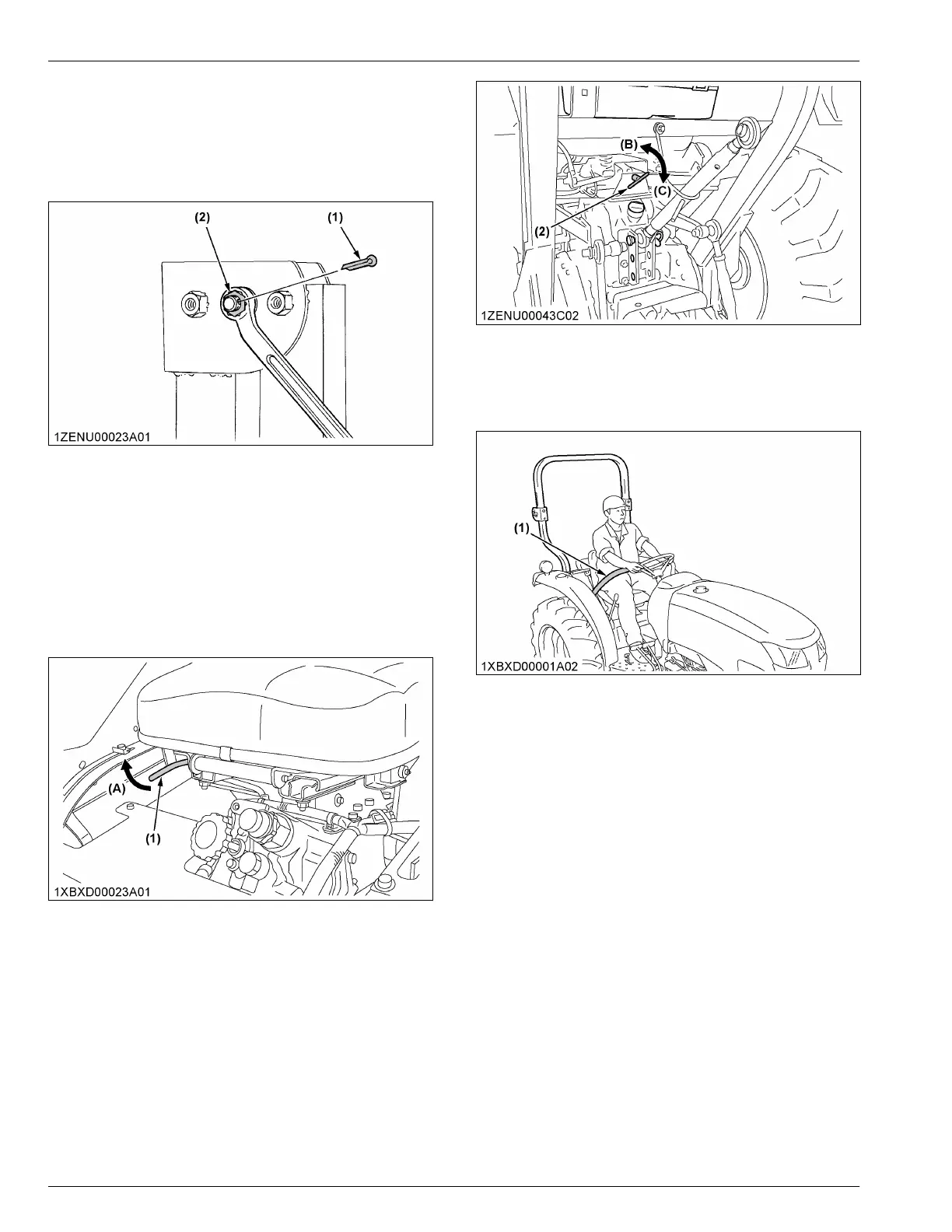 (2)

(1)

1ZENU00023A01

(A)

(1)

1XBXD00023A01

(B)

(C)

(2)

1ZENU00043C02

(1)

1XBXD00001A02