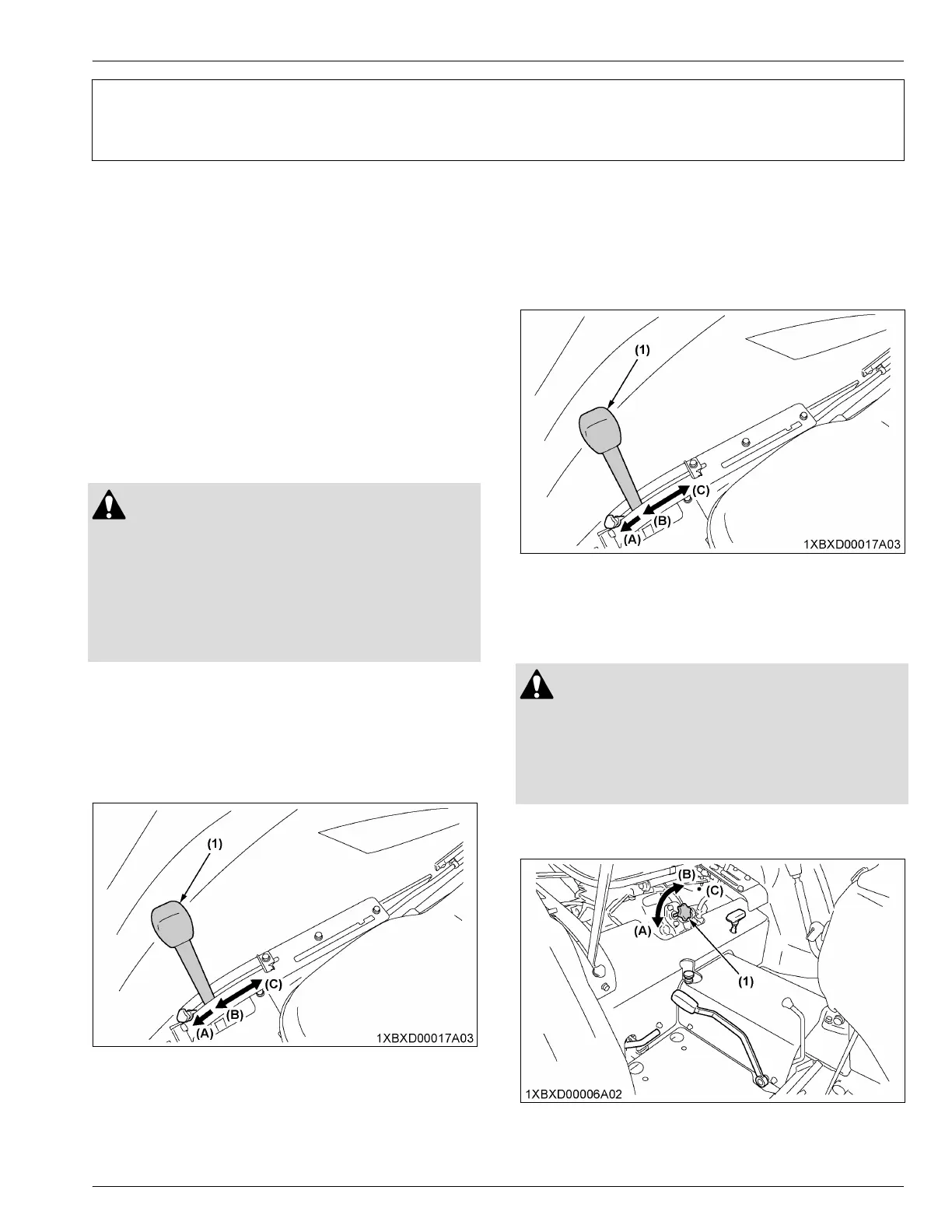 (1)

(C)

(B)

(A)

1XBXD00017A03

(1)

(C)

(B)

(A)

1XBXD00017A03

(B)

(C)

(A)

(1)

1XBXD00006A02