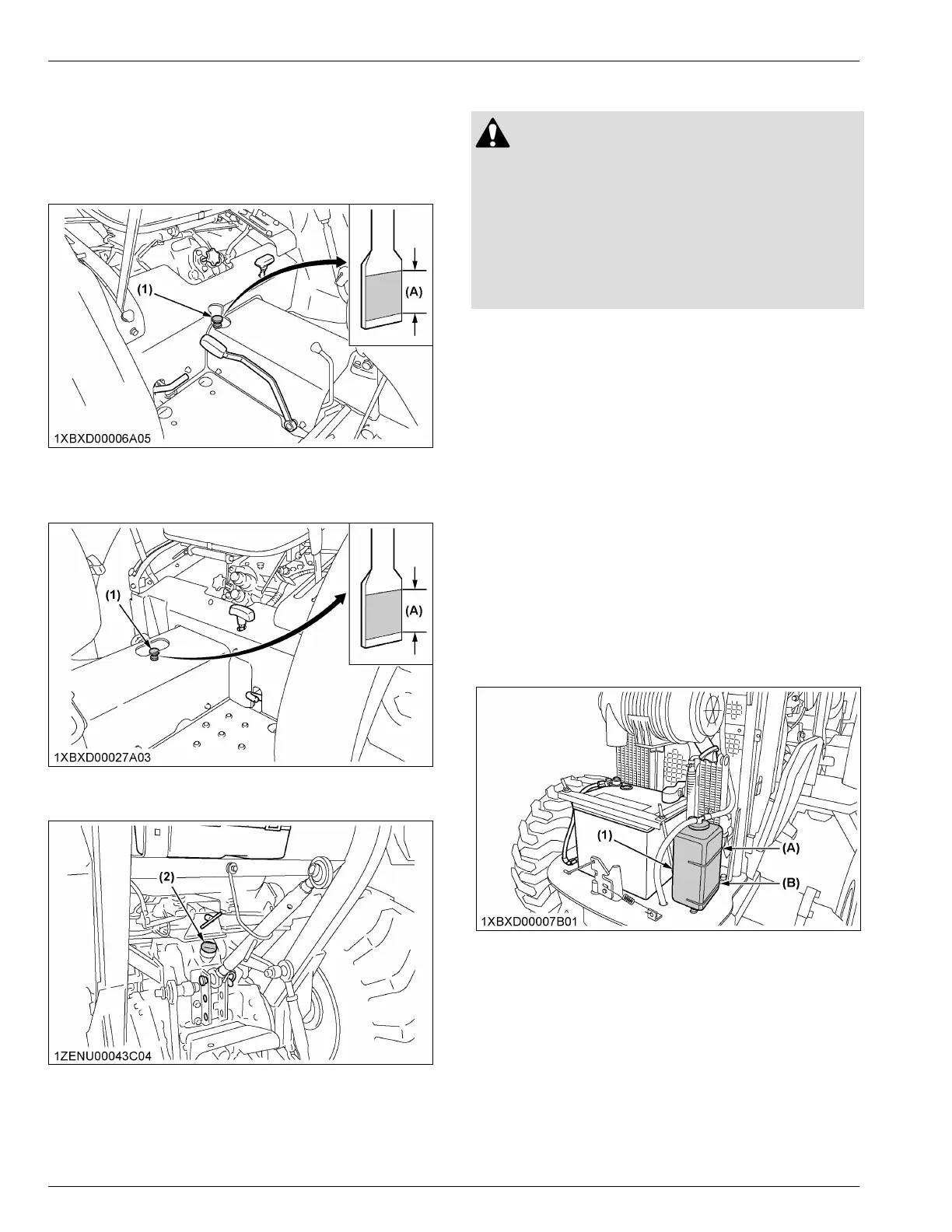 (1)

(A)

1XBXD00006A05

(1)

(A)

1XBXD00027A03

(2)

1ZENU00043C04

(1)

(A)

(B)

1XBXD00007B01