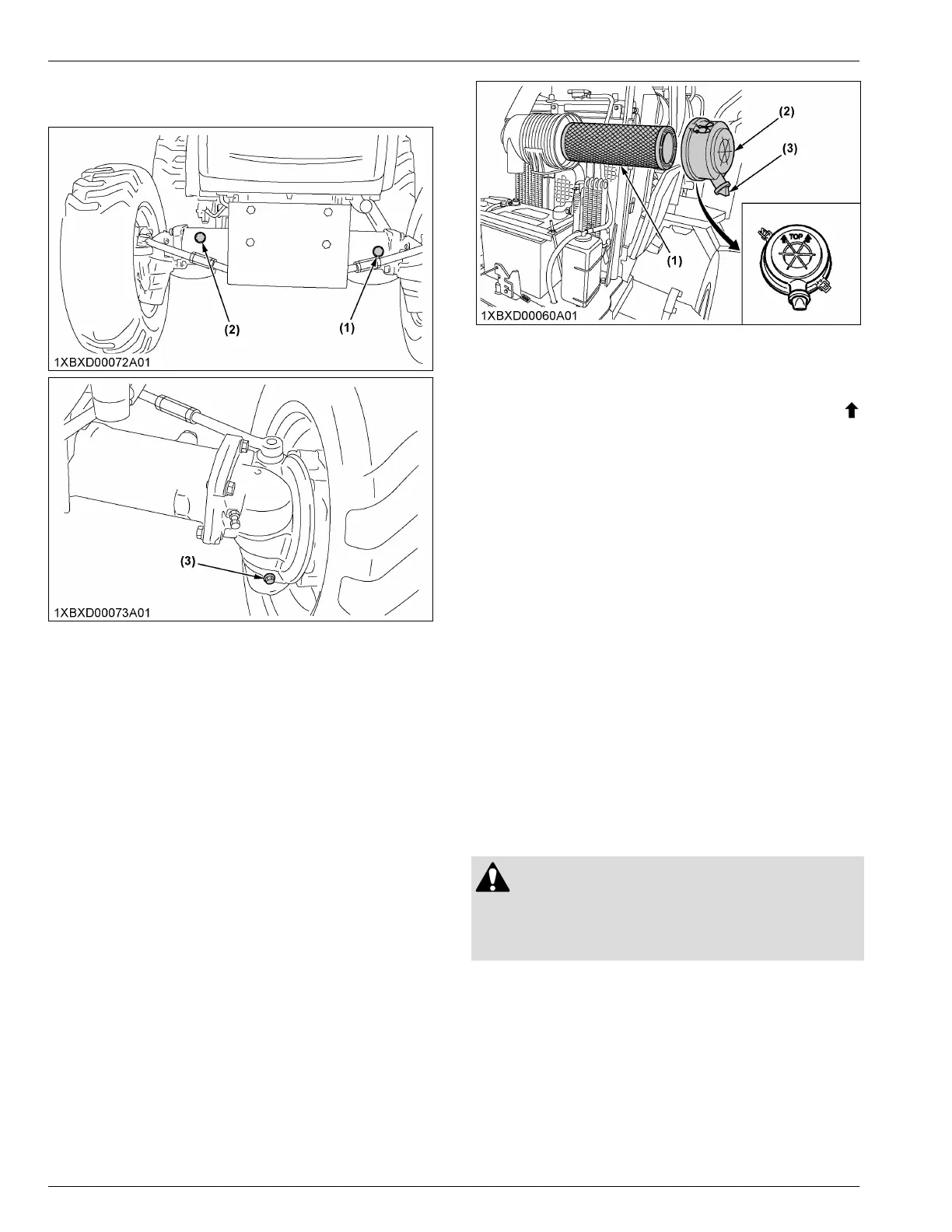 (2)

(1)

1XBXD00072A01

(3)

1XBXD00073A01

(2)

(3)

(1)

TOP

1XBXD00060A01