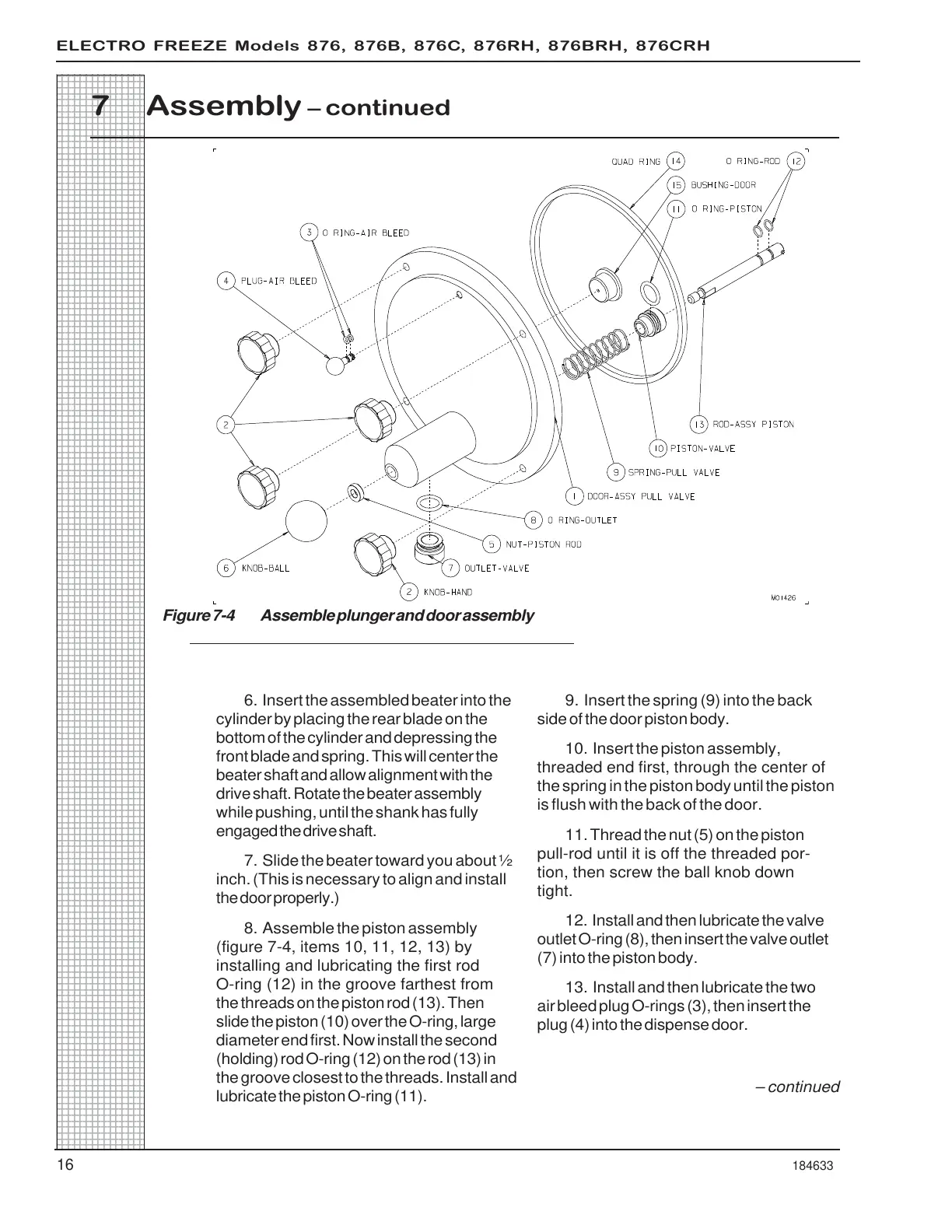 ELECTRO FREEZE Models 876, 876B, 876C, 876RH, 876BRH, 876CRH

7 Assembly – continued

QUAD RING 14
O RING-ROD 12
15 BUSHING-DOOR
11 O RING-PISTON
3 O RING-AIR BLEED
4 PLUG-AIR BLEED
2
13 ROD-ASSY PISTON
10 PISTON-VALVE
9 SPRING-PULL VALVE
1 DOOR-ASSY PULL VALVE
8 O RING-OUTLET
5 NUT-PISTON ROD
6 KNOB-BALL
7 OUTLET-VALVE
2 KNOB-HAND
M01426

Figure 7-4 Assemble plunger and door assembly

6. Insert the assembled beater into the cylinder by placing the rear blade on the bottom of the cylinder and depressing the front blade and spring. This will center the beater shaft and allow alignment with the drive shaft. Rotate the beater assembly while pushing, until the shank has fully engaged the drive shaft.

7. Slide the beater toward you about ½ inch. (This is necessary to align and install the door properly.)

8. Assemble the piston assembly (figure 7-4, items 10, 11, 12, 13) by installing and lubricating the first rod O-ring (12) in the groove farthest from the threads on the piston rod (13). Then slide the piston (10) over the O-ring, large diameter end first. Now install the second (holding) rod O-ring (12) on the rod (13) in the groove closest to the threads. Install and lubricate the piston O-ring (11).

9. Insert the spring (9) into the back side of the door piston body.

10. Insert the piston assembly, threaded end first, through the center of the spring in the piston body until the piston is flush with the back of the door.

11. Thread the nut (5) on the piston pull-rod until it is off the threaded portion, then screw the ball knob down tight.

12. Install and then lubricate the valve outlet O-ring (8), then insert the valve outlet (7) into the piston body.

13. Install and then lubricate the two air bleed plug O-rings (3), then insert the plug (4) into the dispense door.

– continued

16

184633