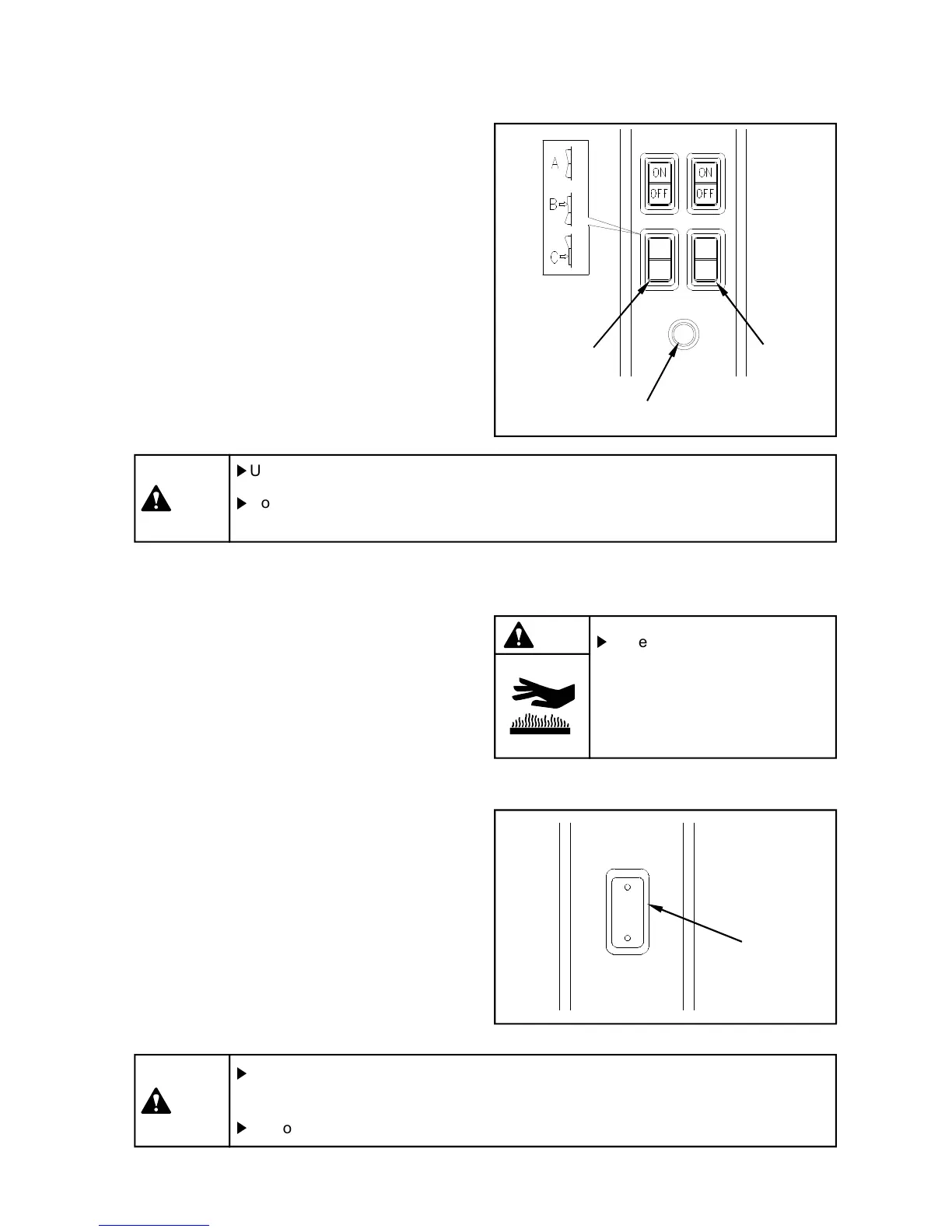 A
B
C
ON
OFF
ON
OFF

U

o

e

o