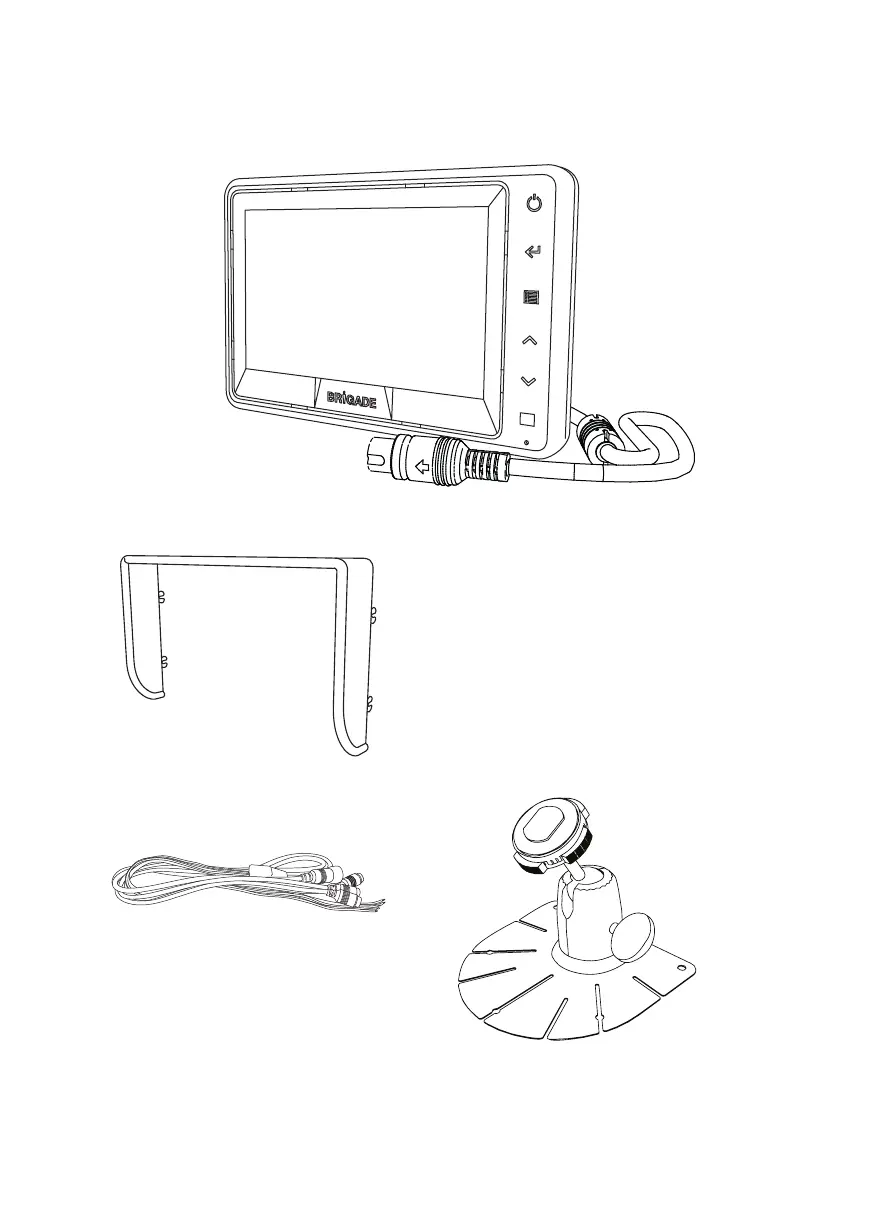 BRIGADE