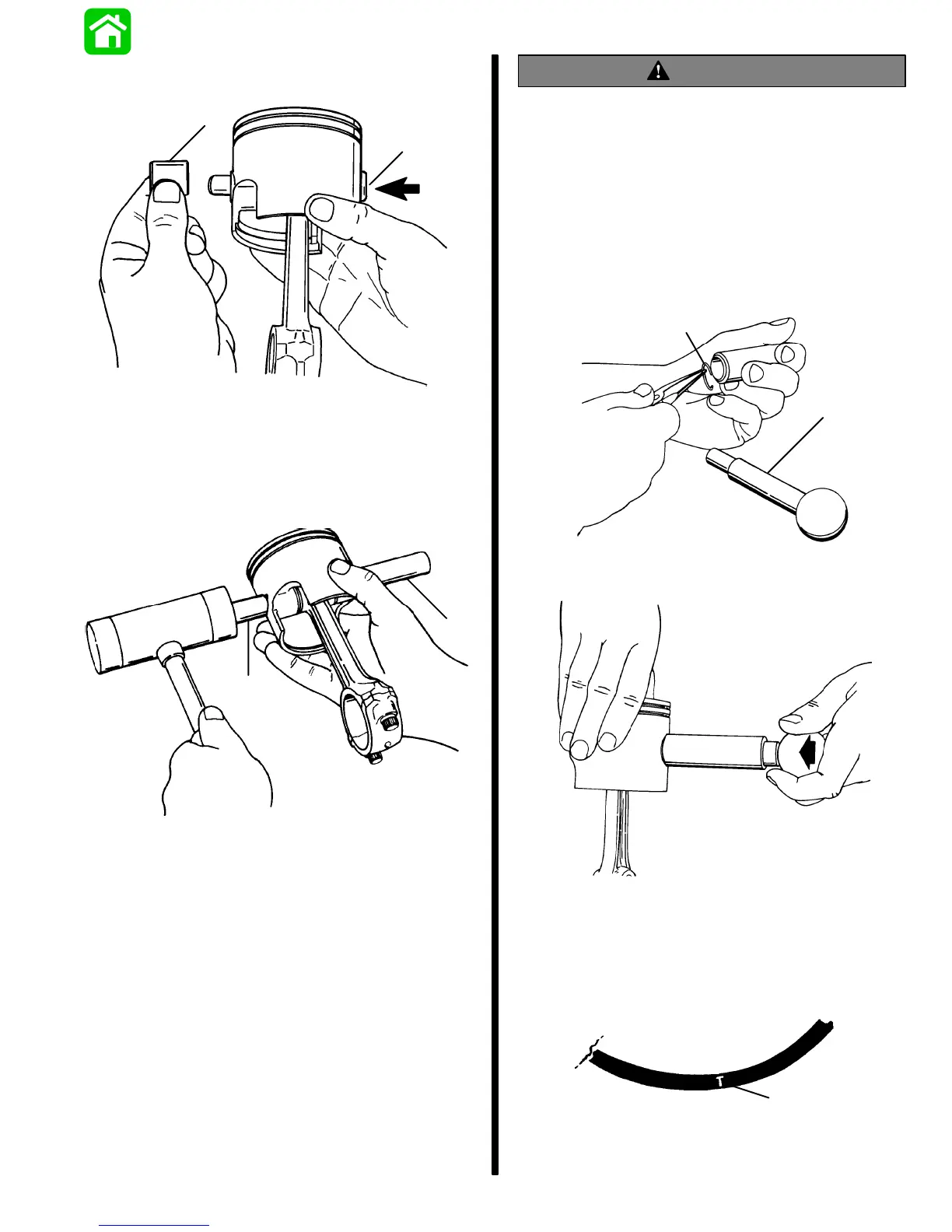 T