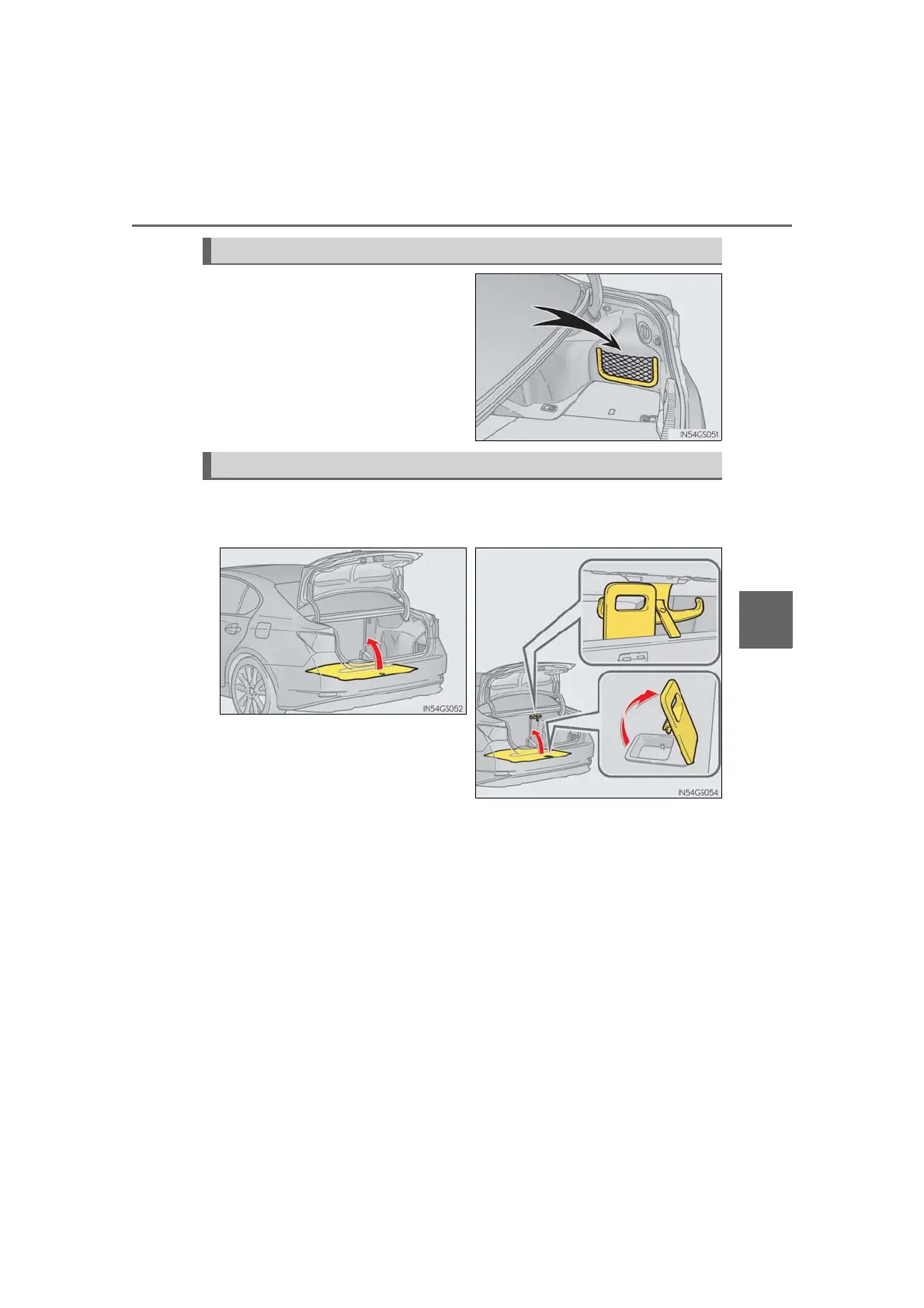 IN54GS051

IN54GS052

IN54GS054