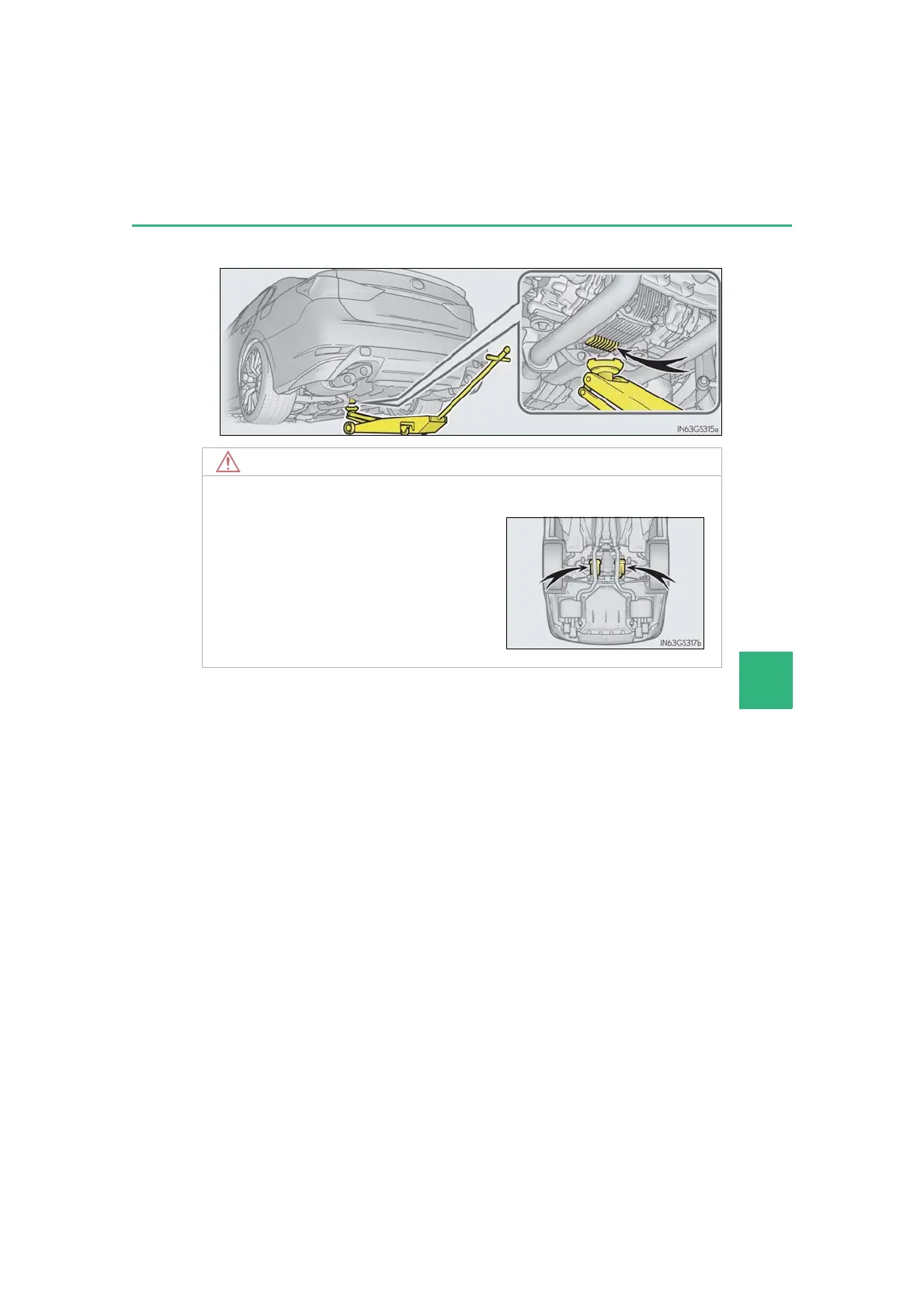 IN63GS315a

IN63GS317b