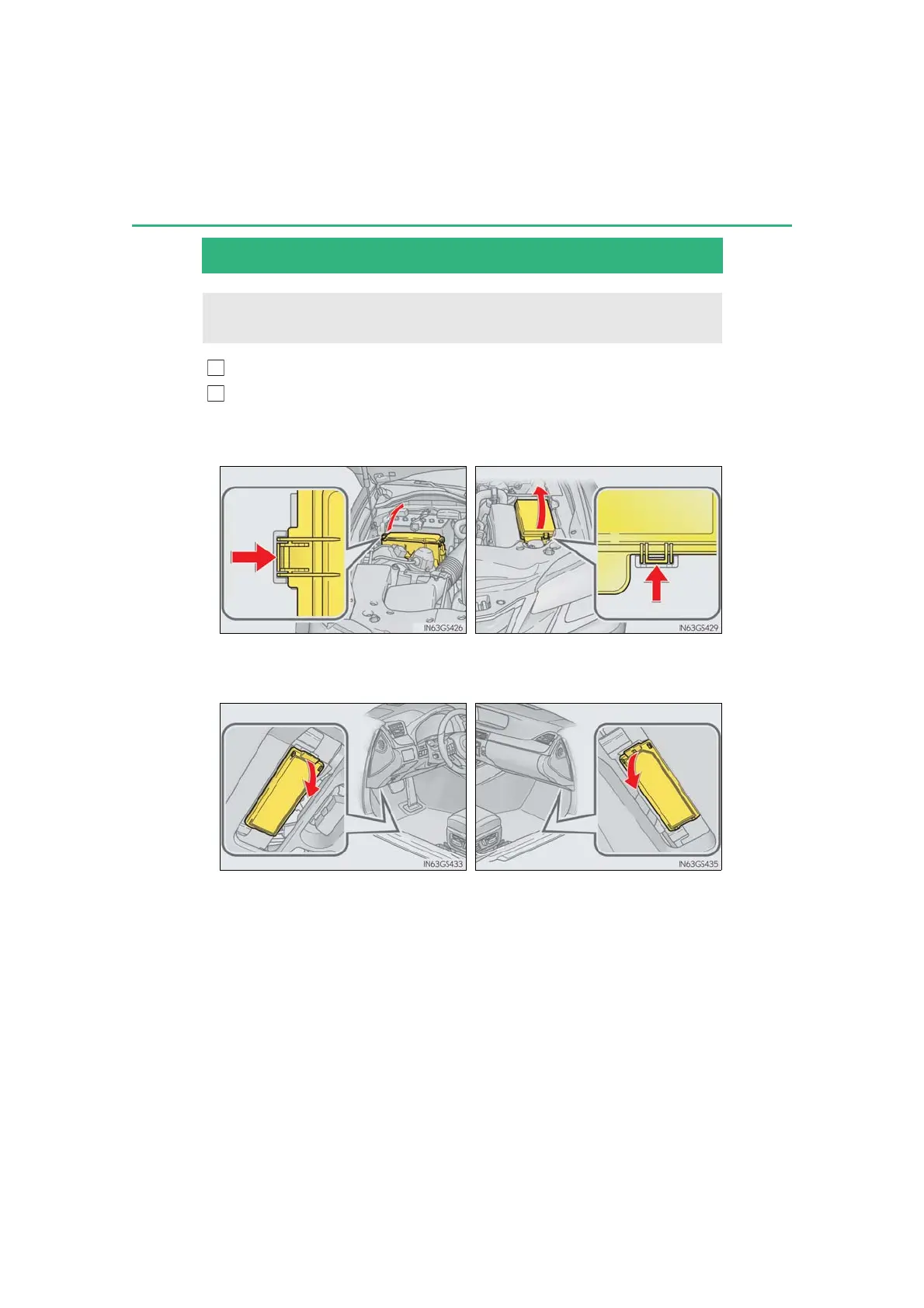 IN63GS426

IN63GS429

IN63GS433

IN63GS435