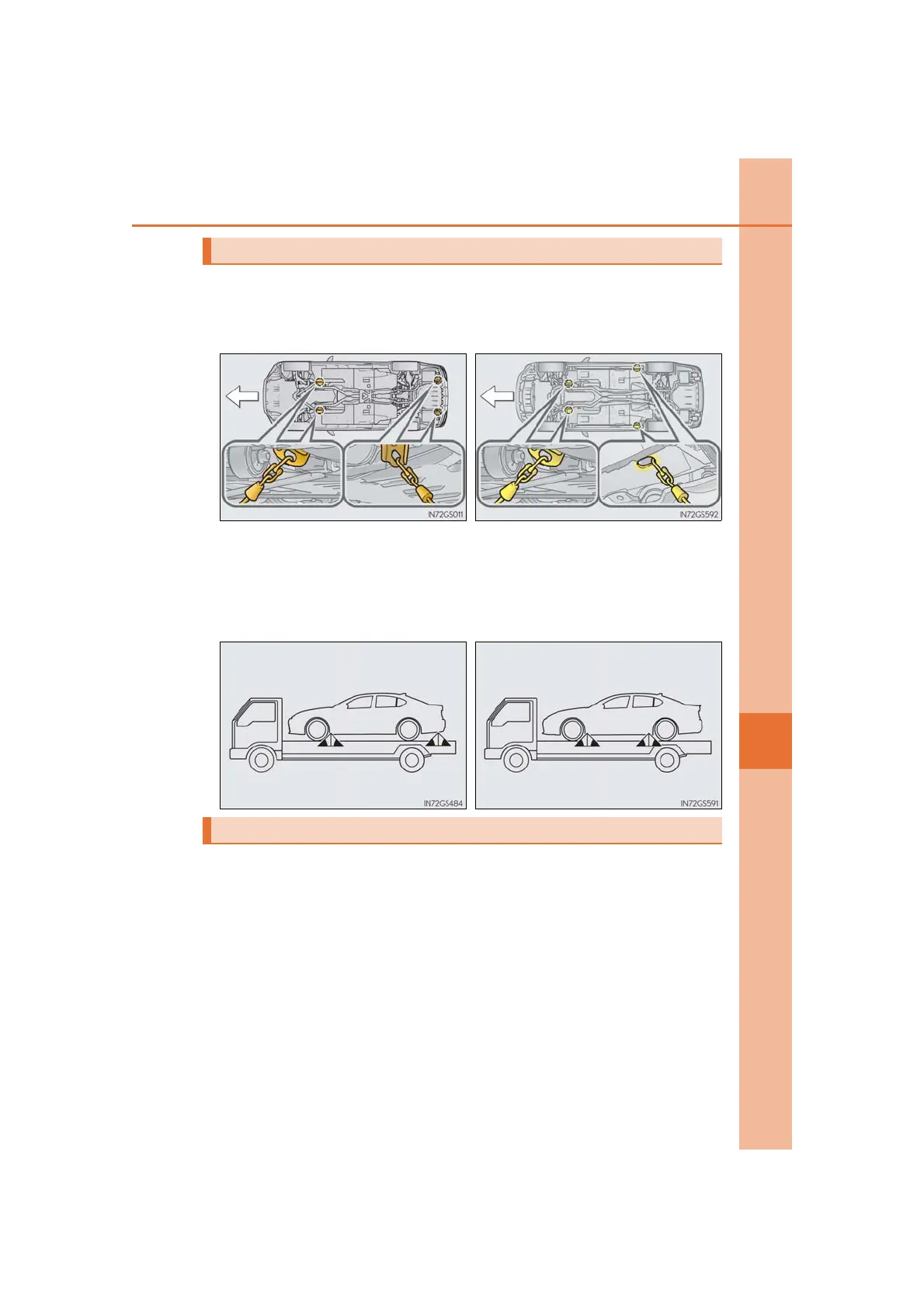 IN72GS011

IN72GS592

IN72GS484

IN72GS591