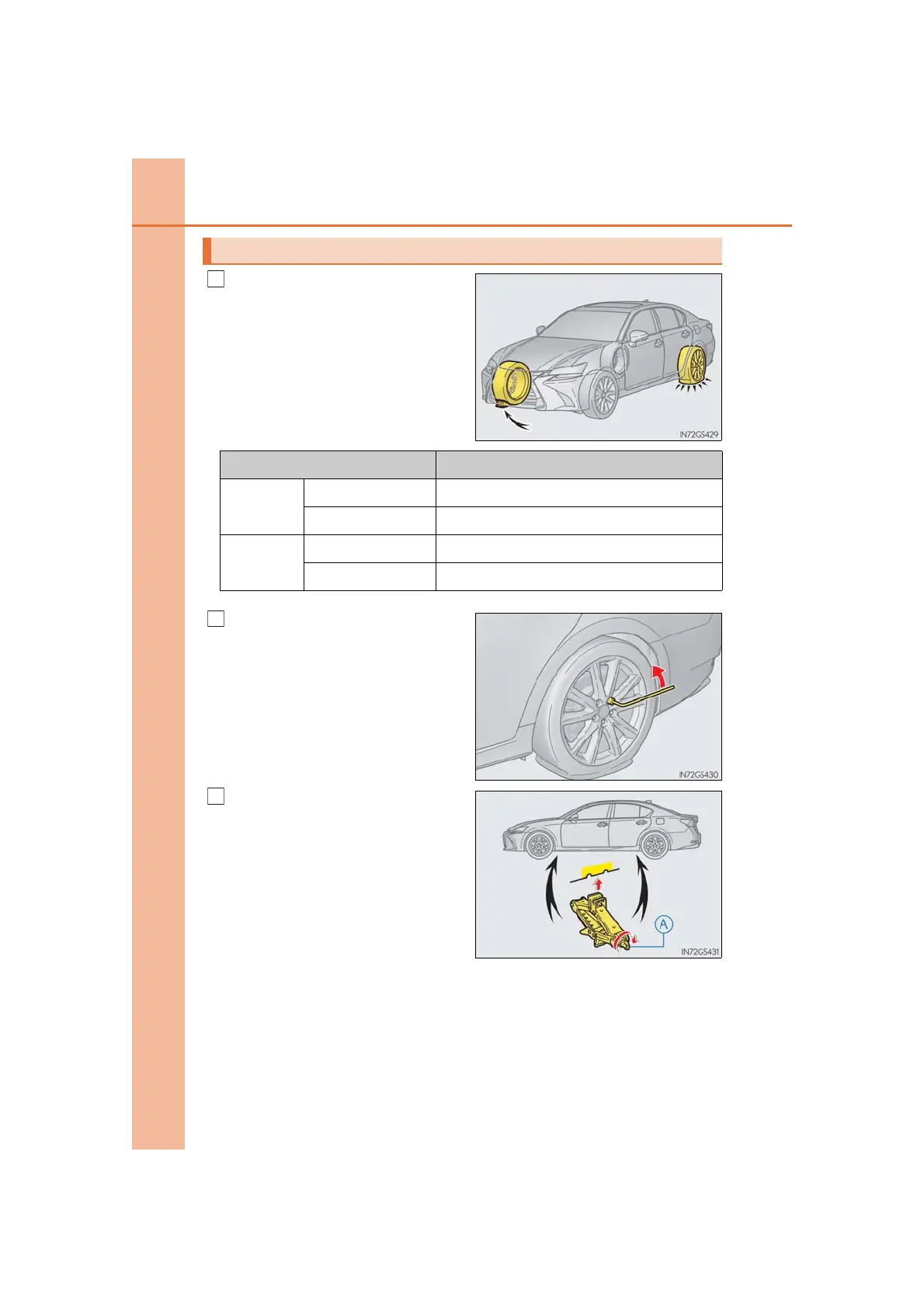 IN72GS429

IN72GS430

A

IN72GS431