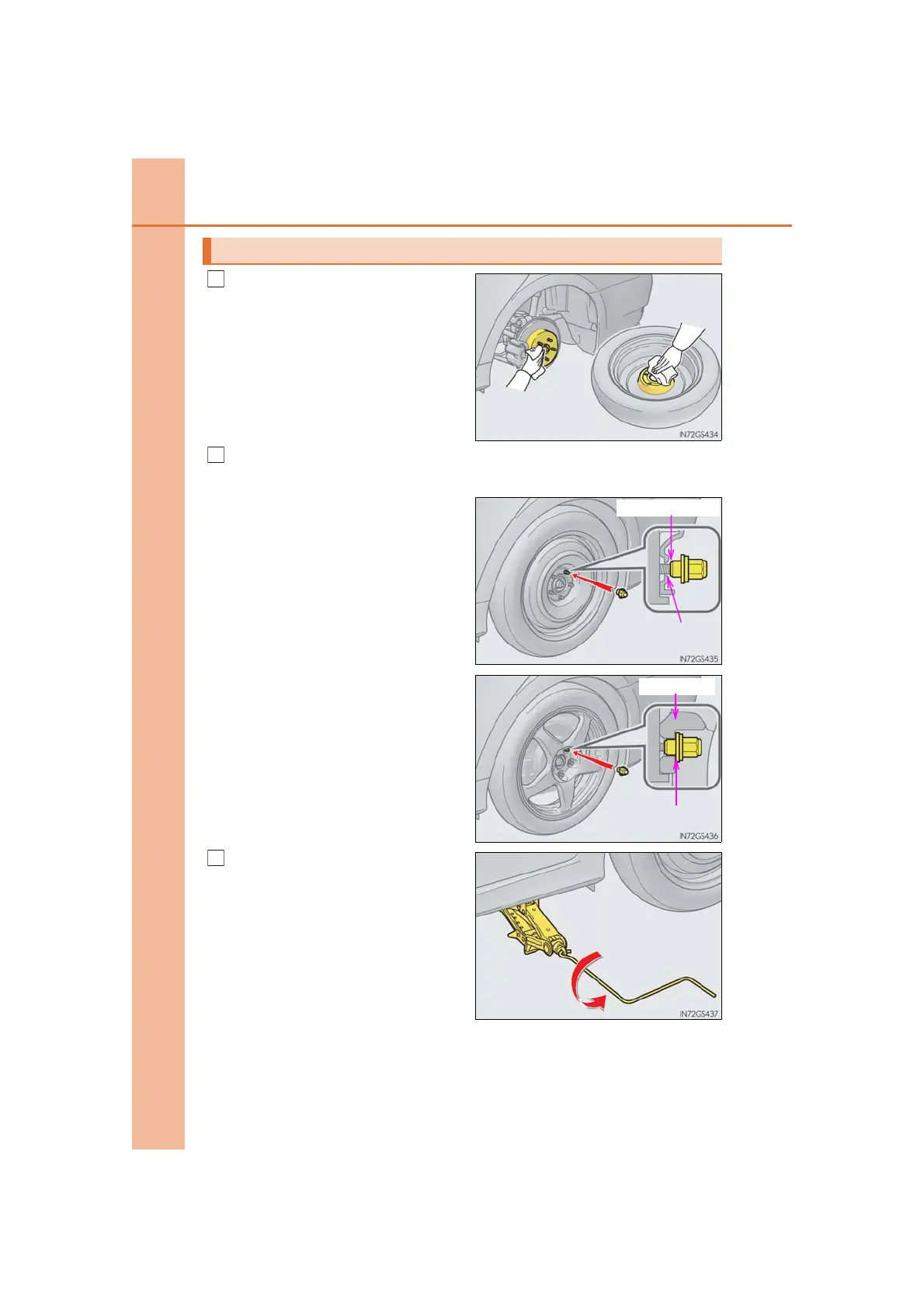 IN72GS434

IN72GS435

IN72GS436

IN72GS437