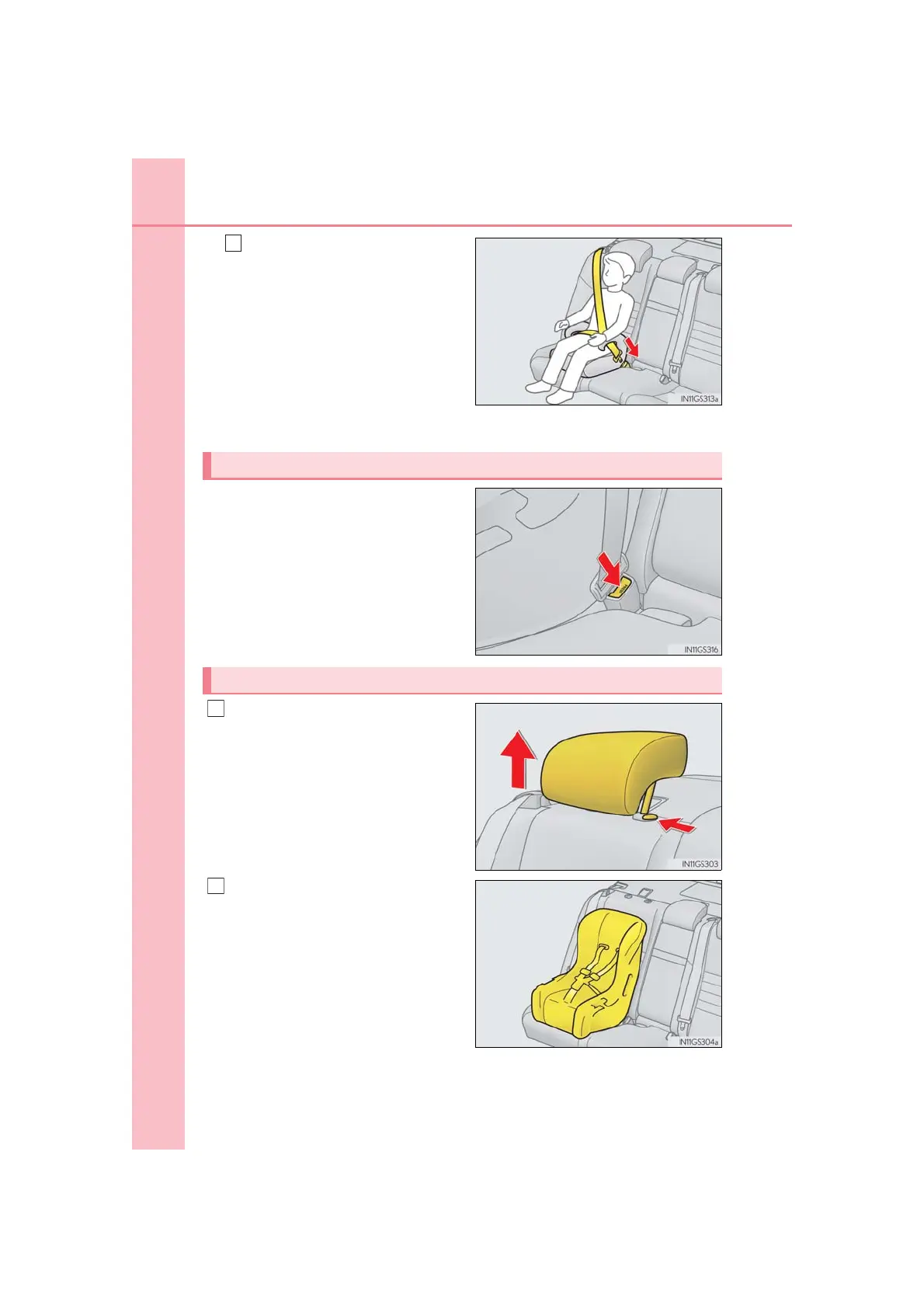 IN11GS313a

IN11GS316

IN11GS303

IN11GS304a