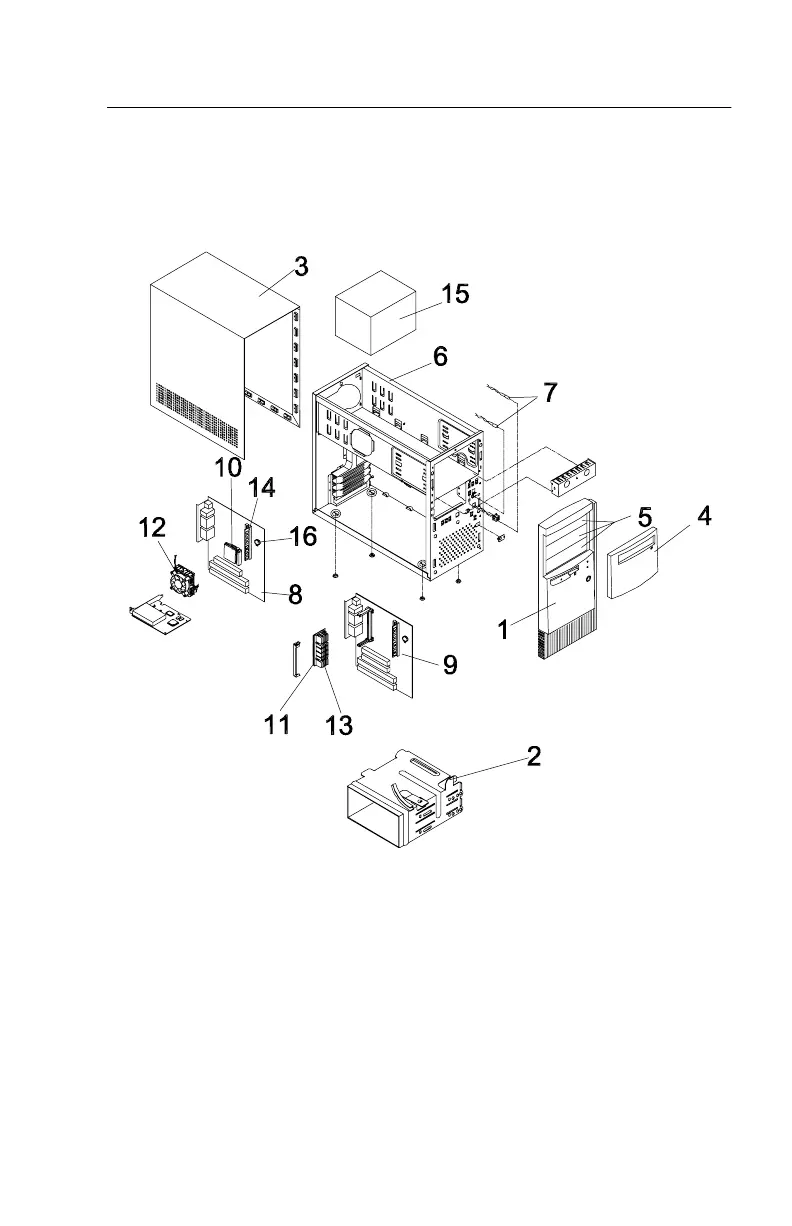 3
15
6
7
10
14
12
16
5
4
8
1
9
11
13
2