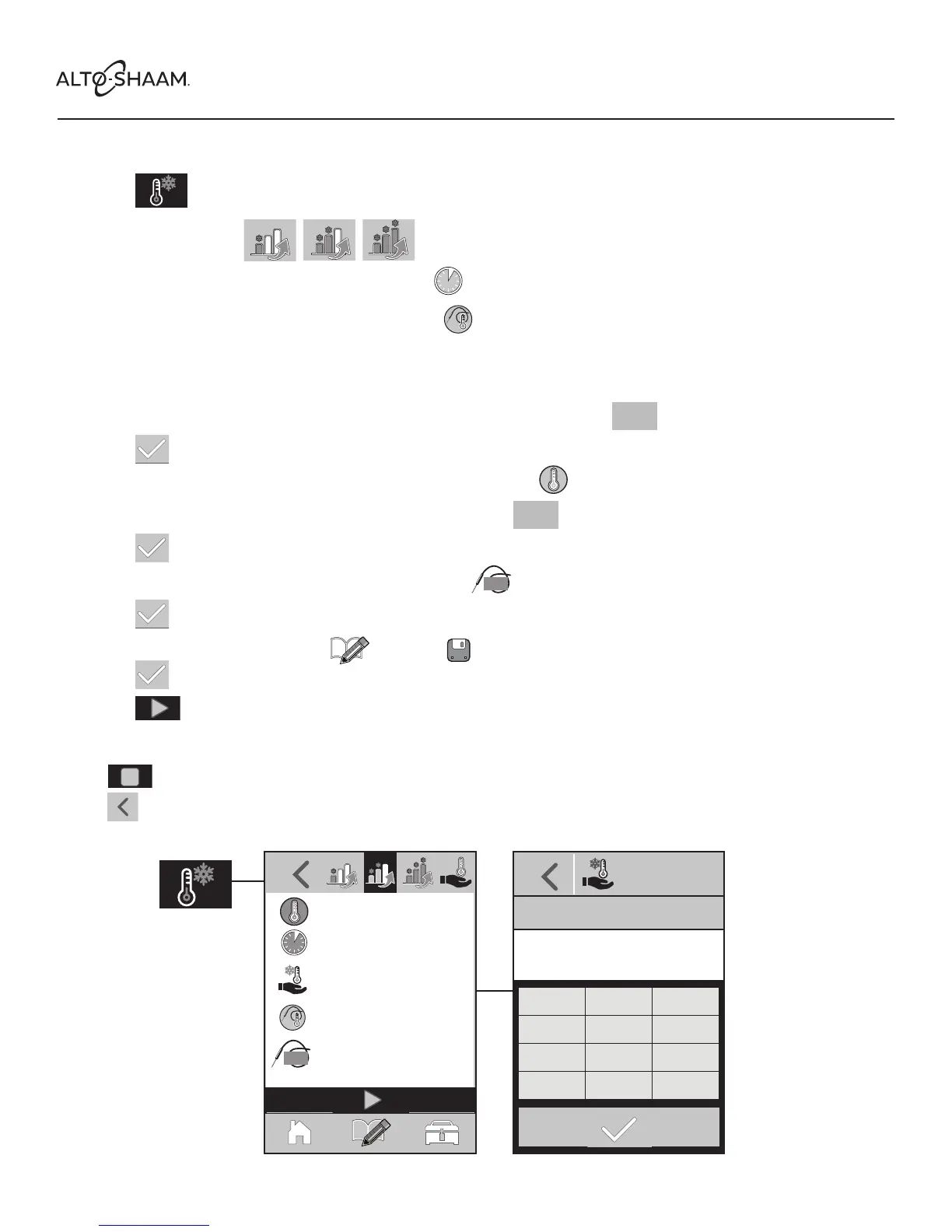 ALTO-SHAAM.