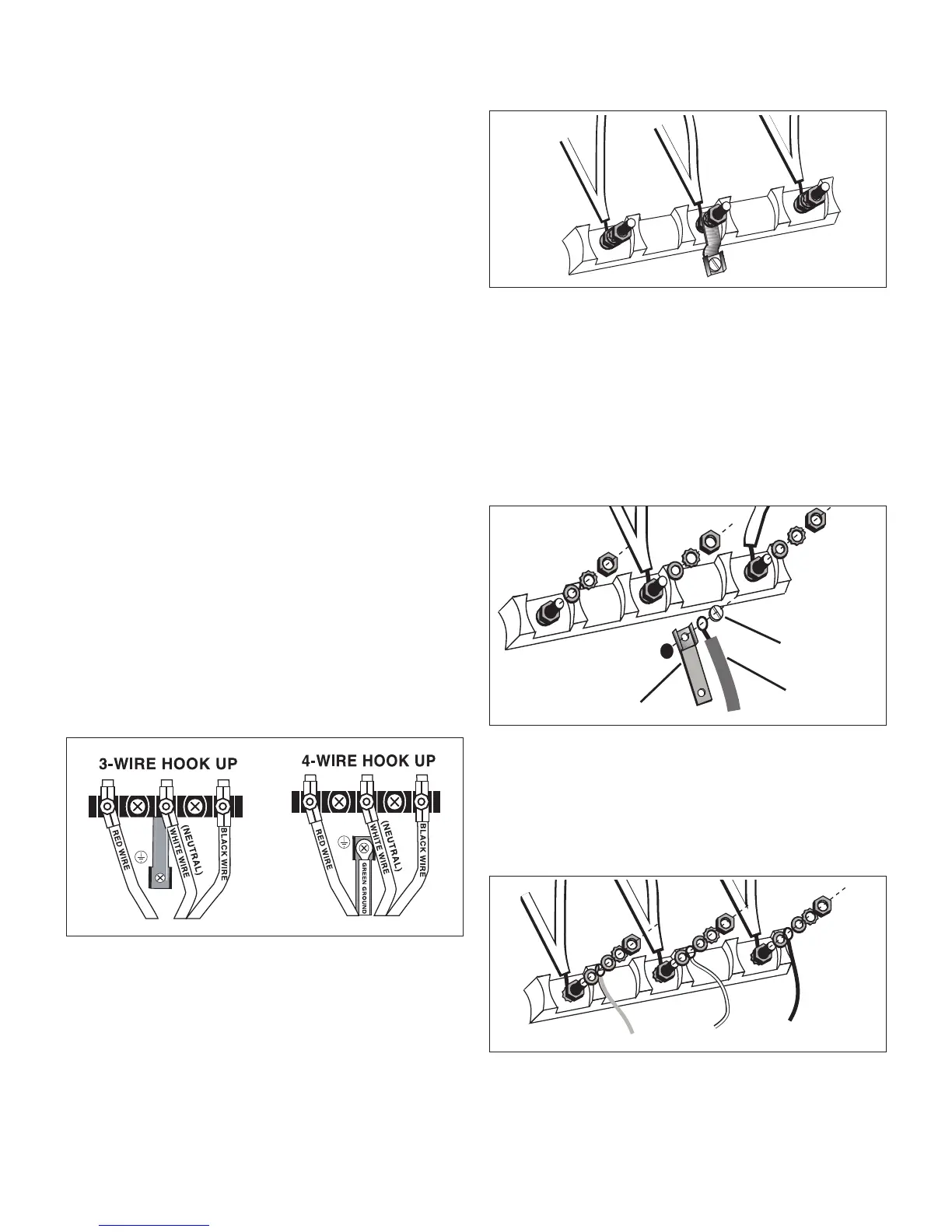 3-WIRE HOOK UP

RED WIRE

WHITE WIRE (NEUTRAL)

BLACK WIRE

4-WIRE HOOK UP

RED WIRE

GREEN GROUND

WHITE WIRE (NEUTRAL)

BLACK WIRE