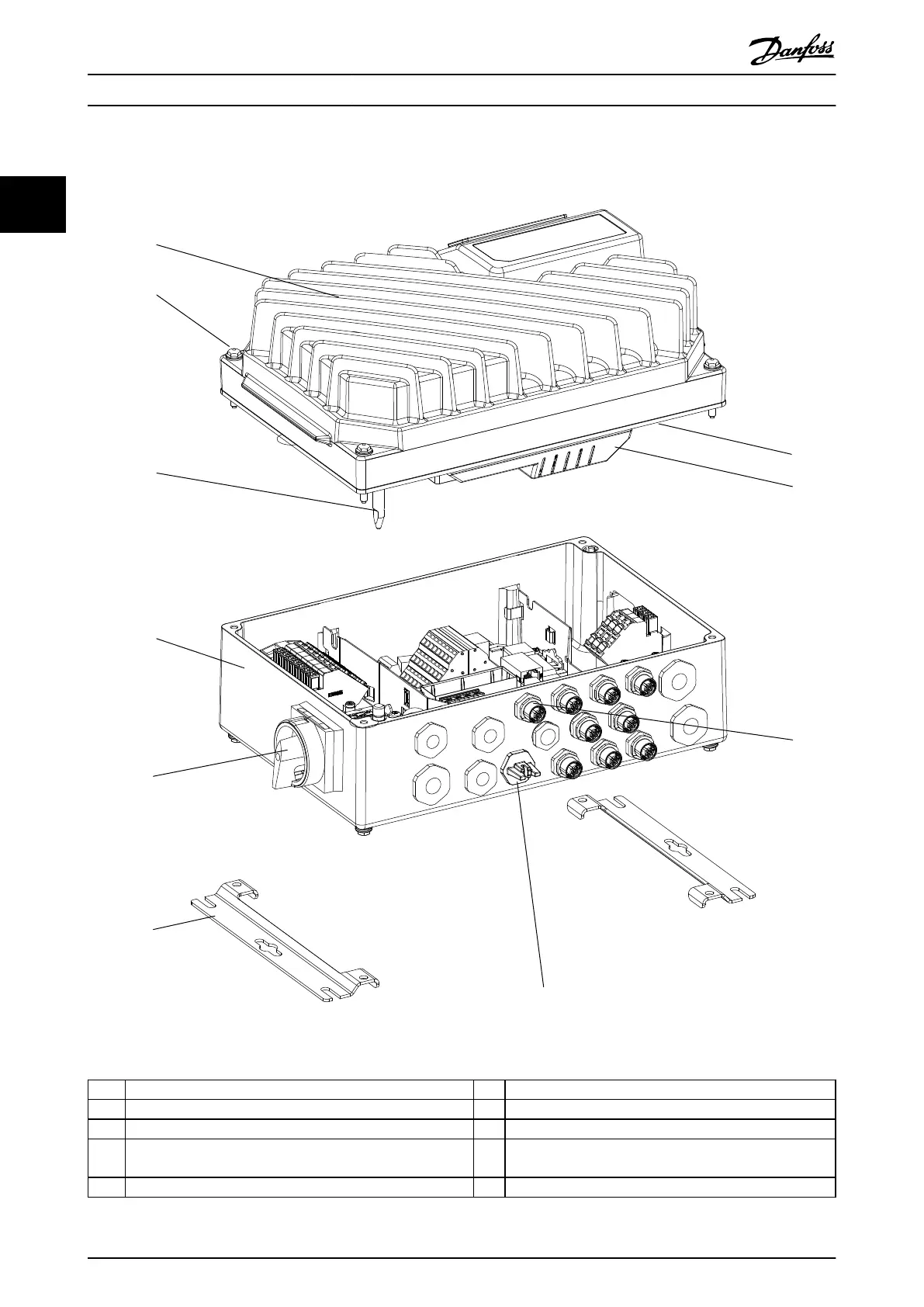 Danfoss