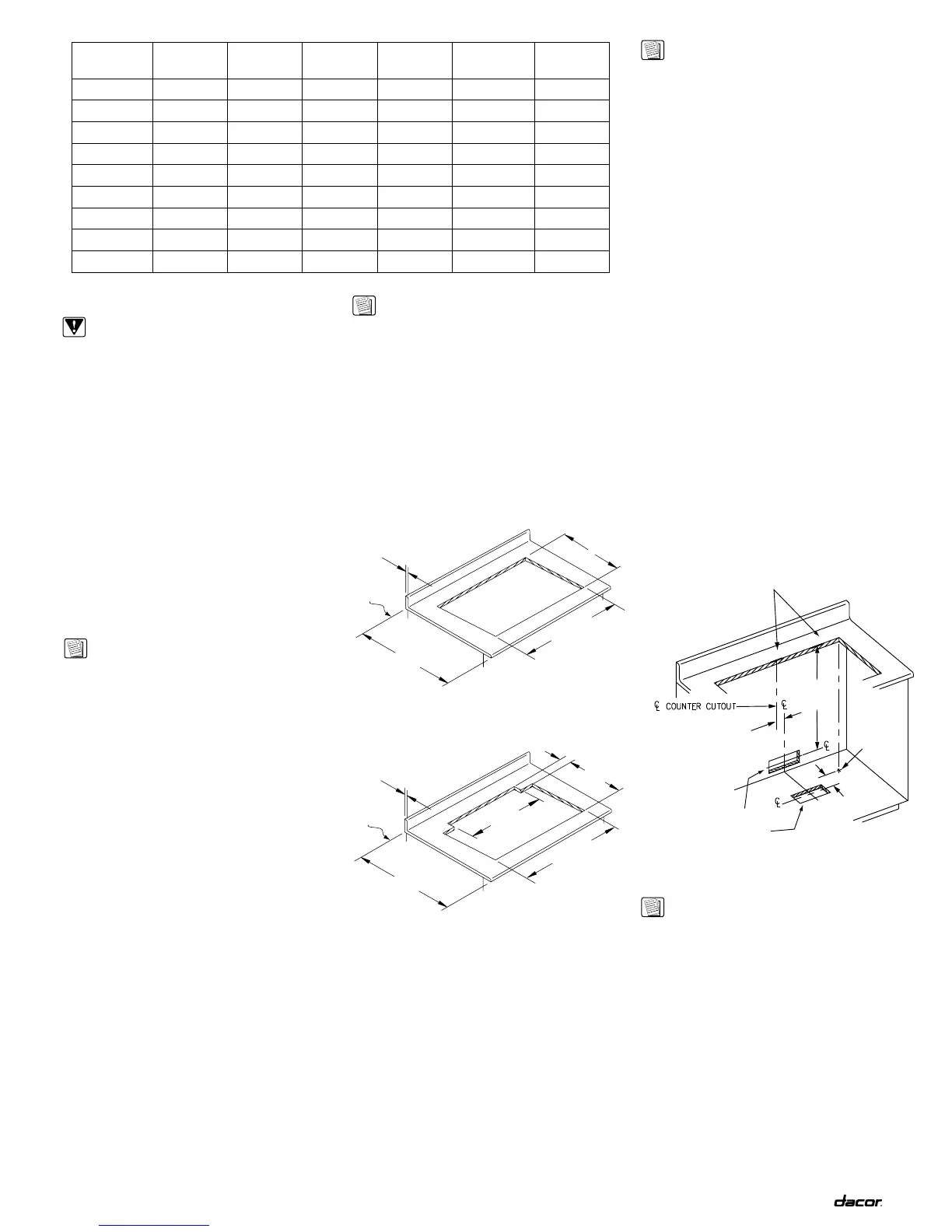 ℄ COUNTER CUTOUT
℄
℄
℄

dacor