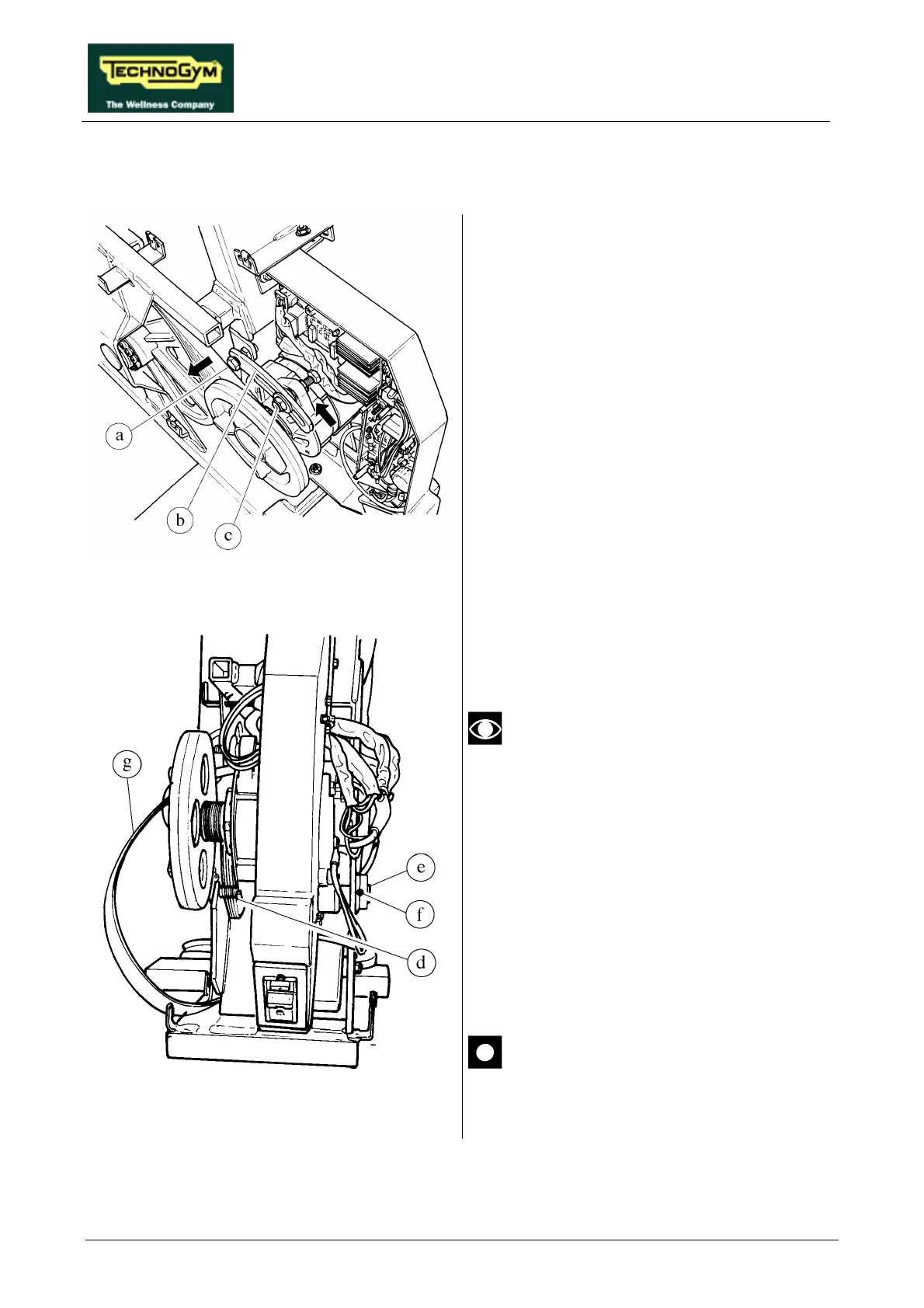 TECHNOGYM
The Wellness Company

a
b
c

g
e
f
d