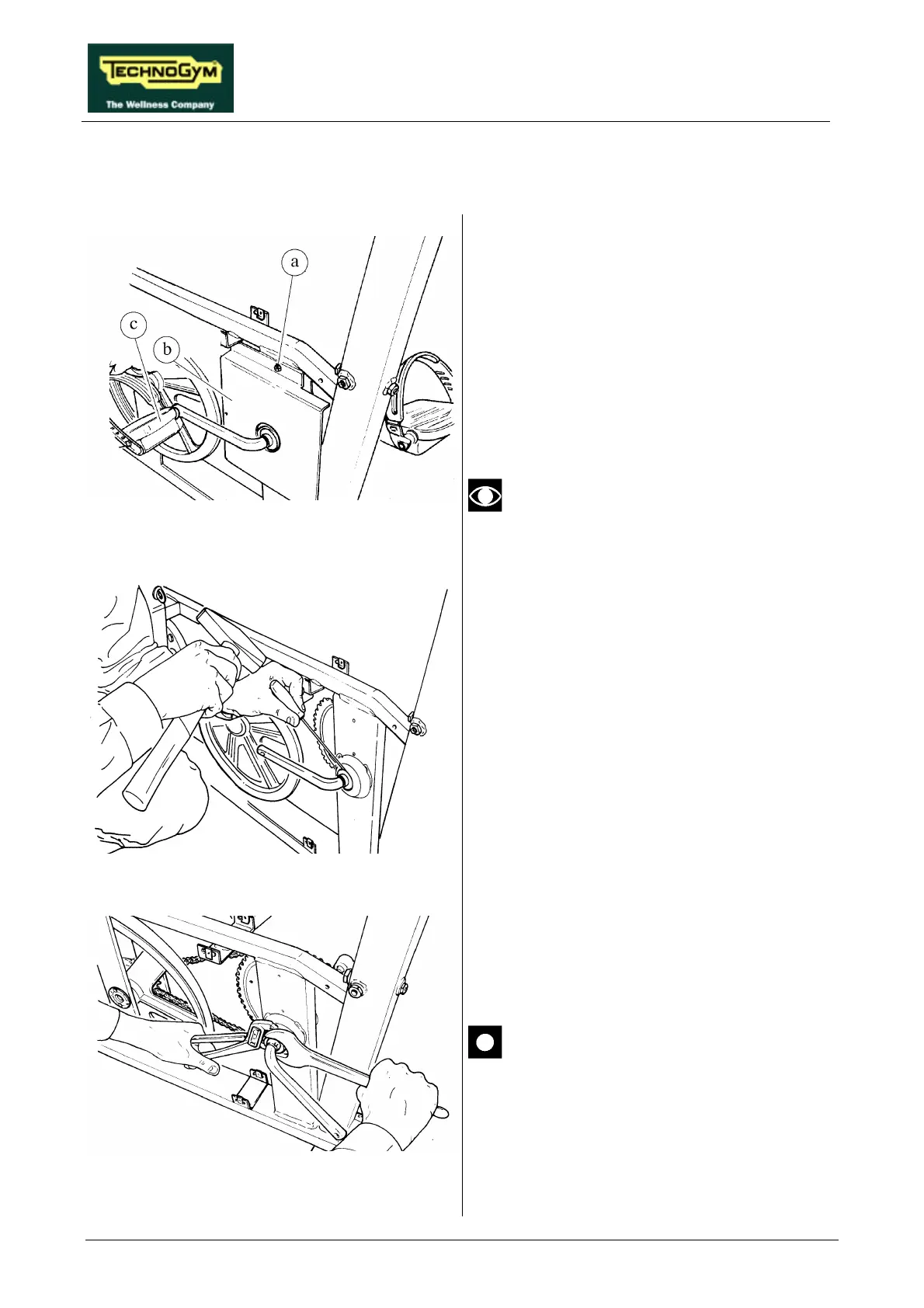 TECHNOGYM
The Wellness Company

a

c

b