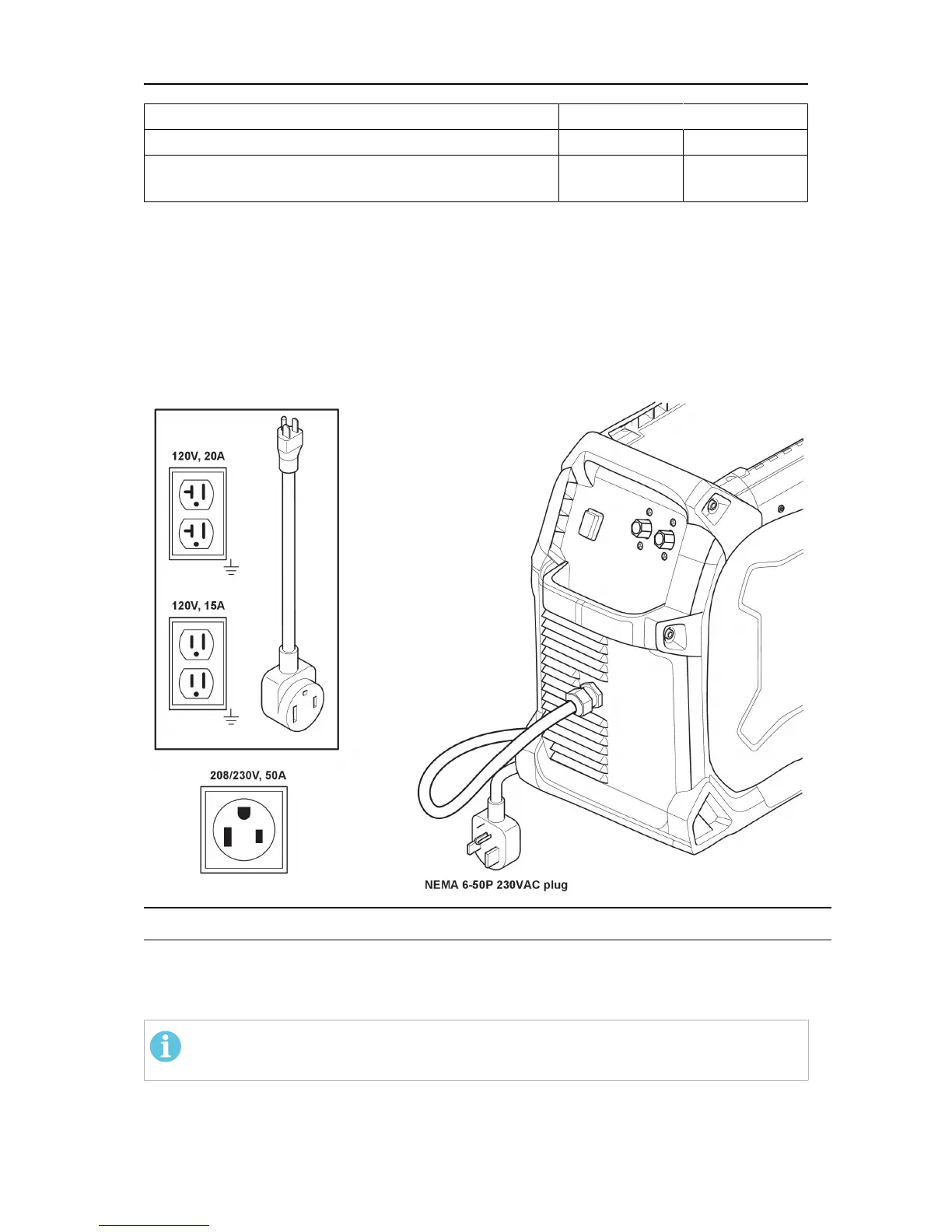 120V, 20A

120V, 15A

208/230V, 50A

NEMA 6-50P 230VAC plug