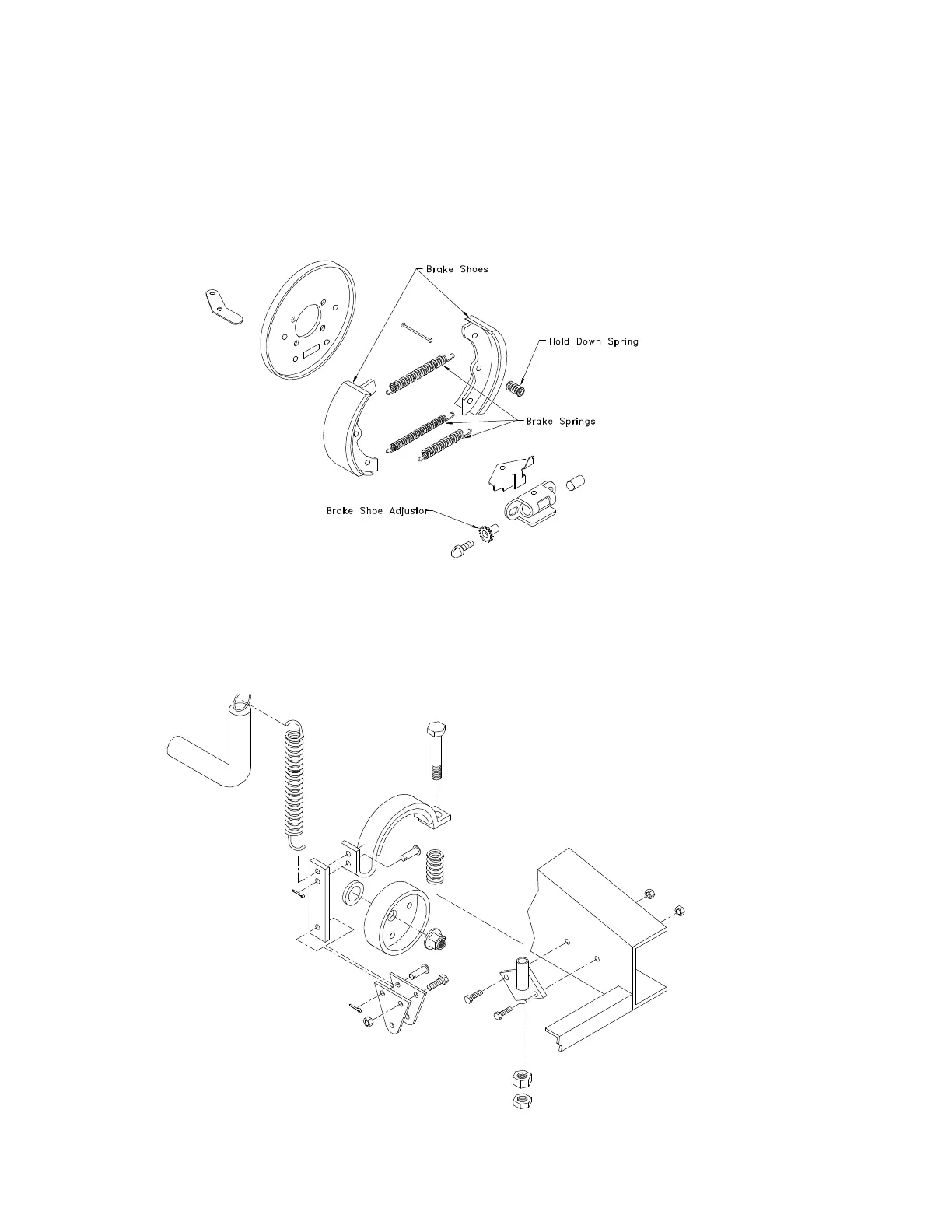 Brake Shoes

Hold Down Spring

Brake Springs

Brake Shoe Adjustor