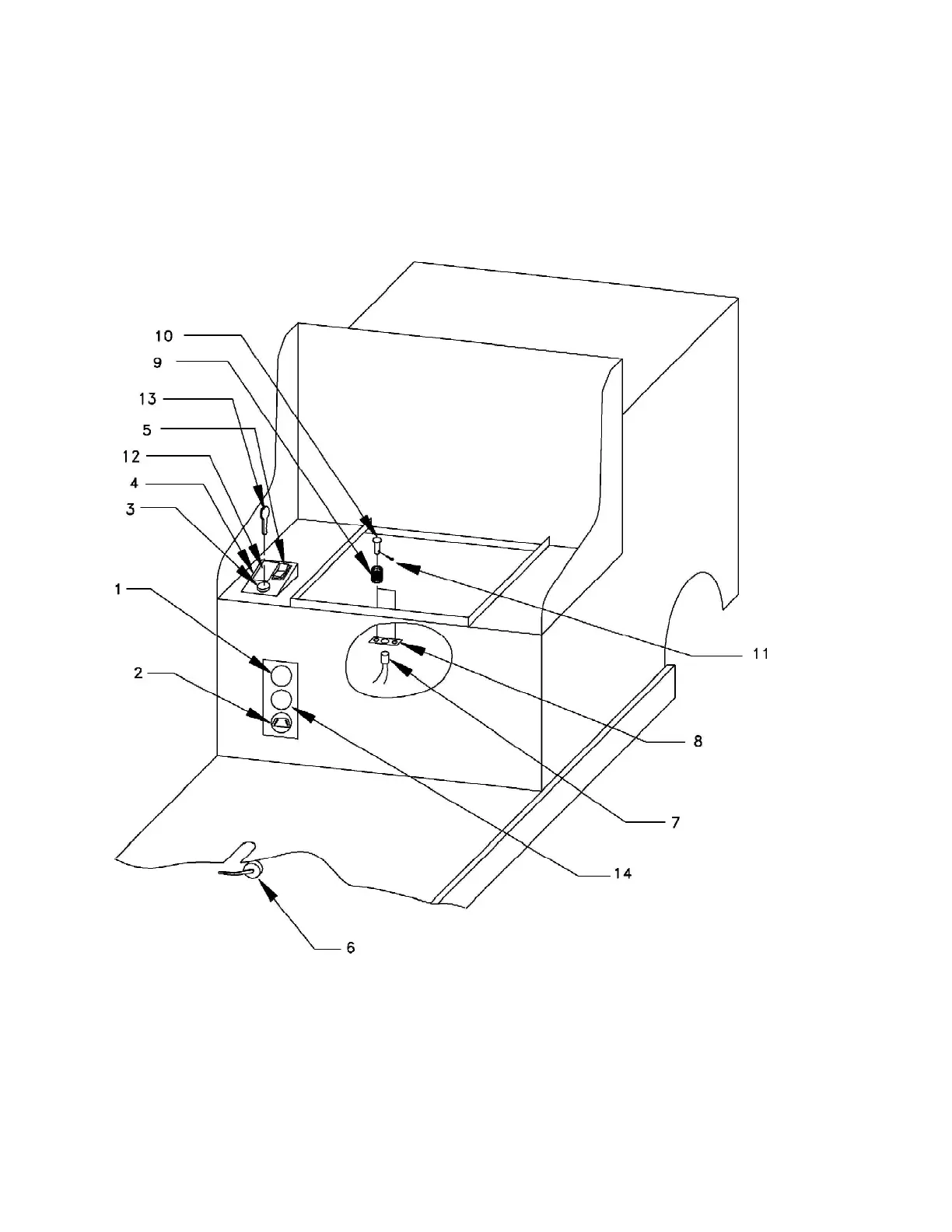 10
9
13
5
12
4
3
1
2
11
8
7
14
6