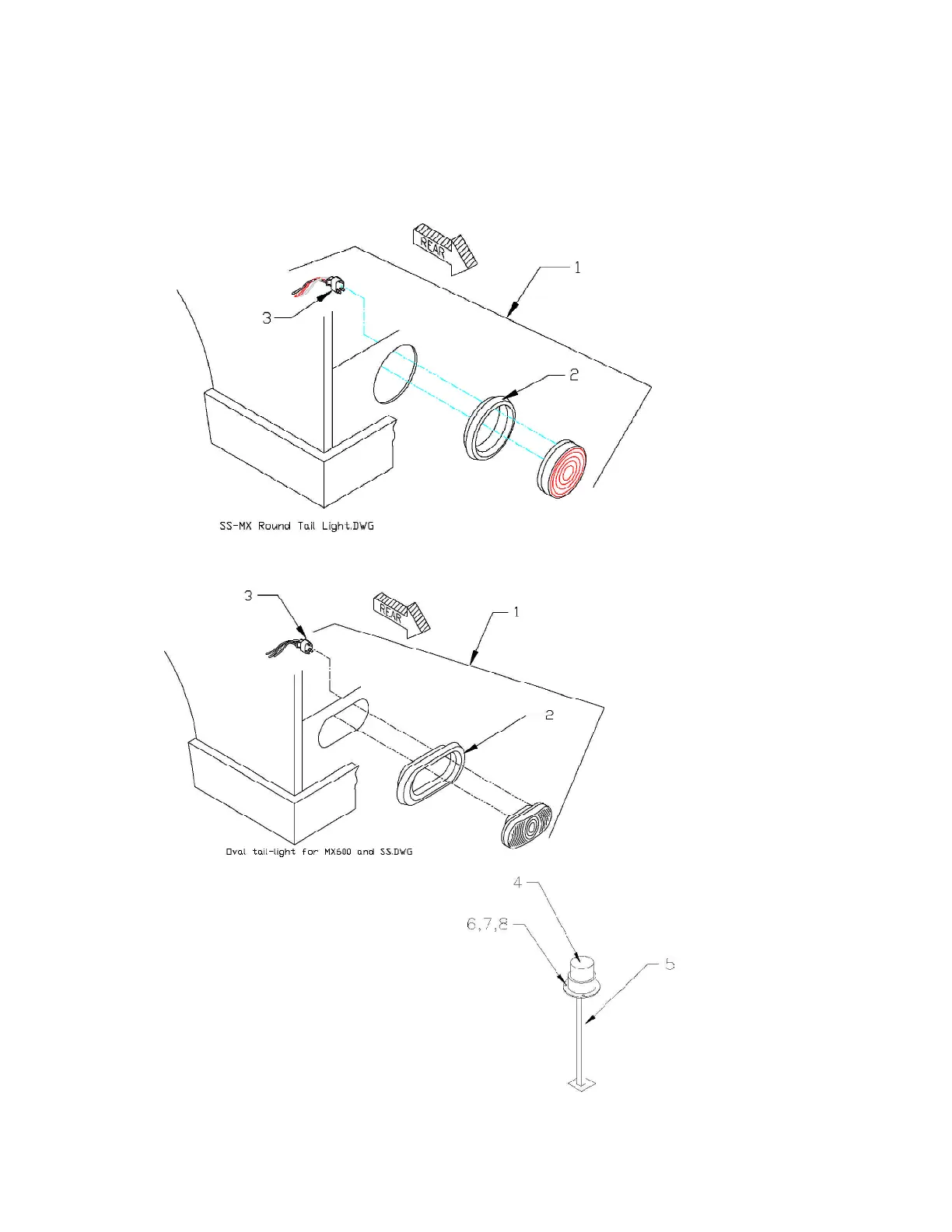 REAR

1

3

2

SS-MX Round Tail Light.DWG

3

REAR

1

2

Oval tail-light for MX600 and SS.DWG

4

6,7,8

5