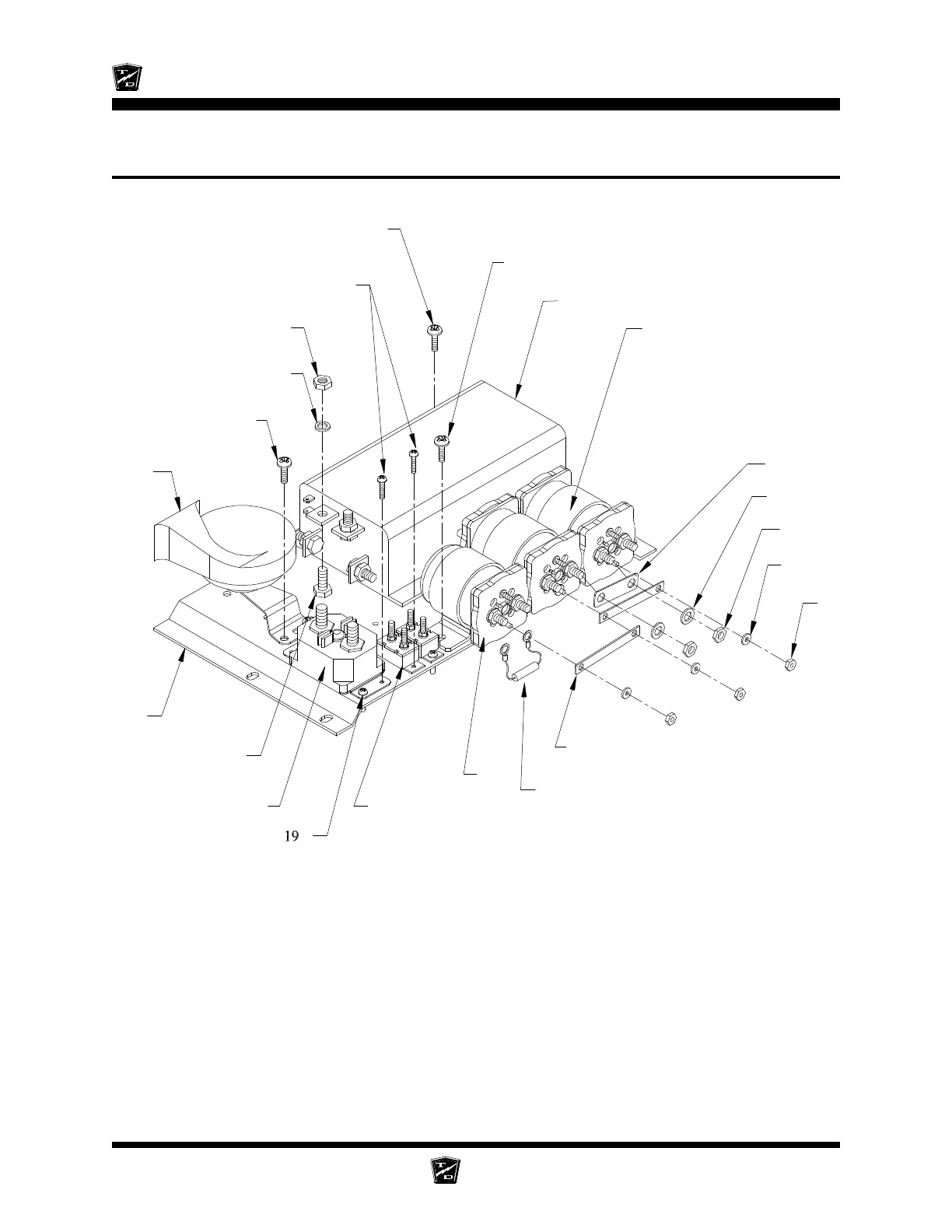 19