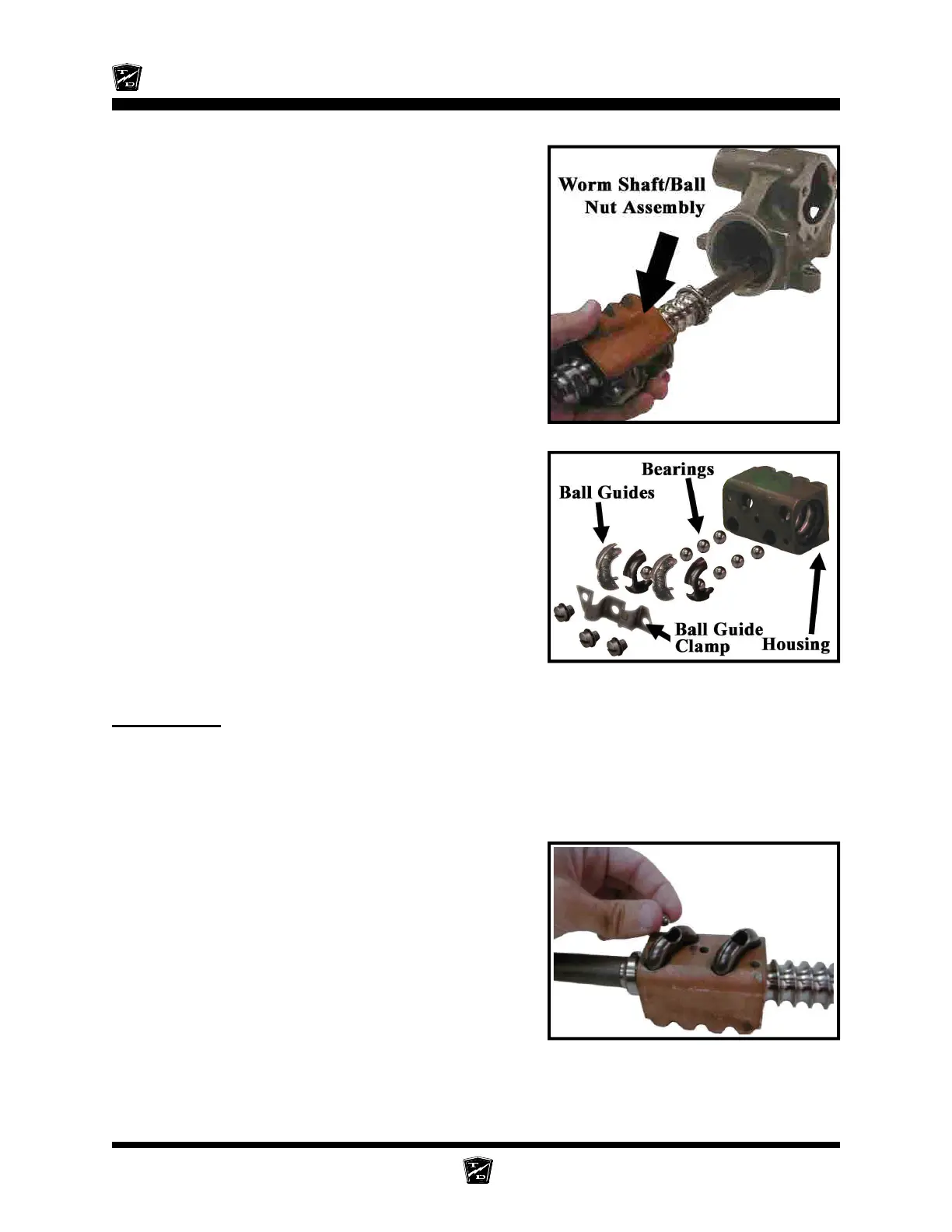 Worm Shaft/Ball Nut Assembly

Bearings

Ball Guides

Ball Guide Clamp

Housing