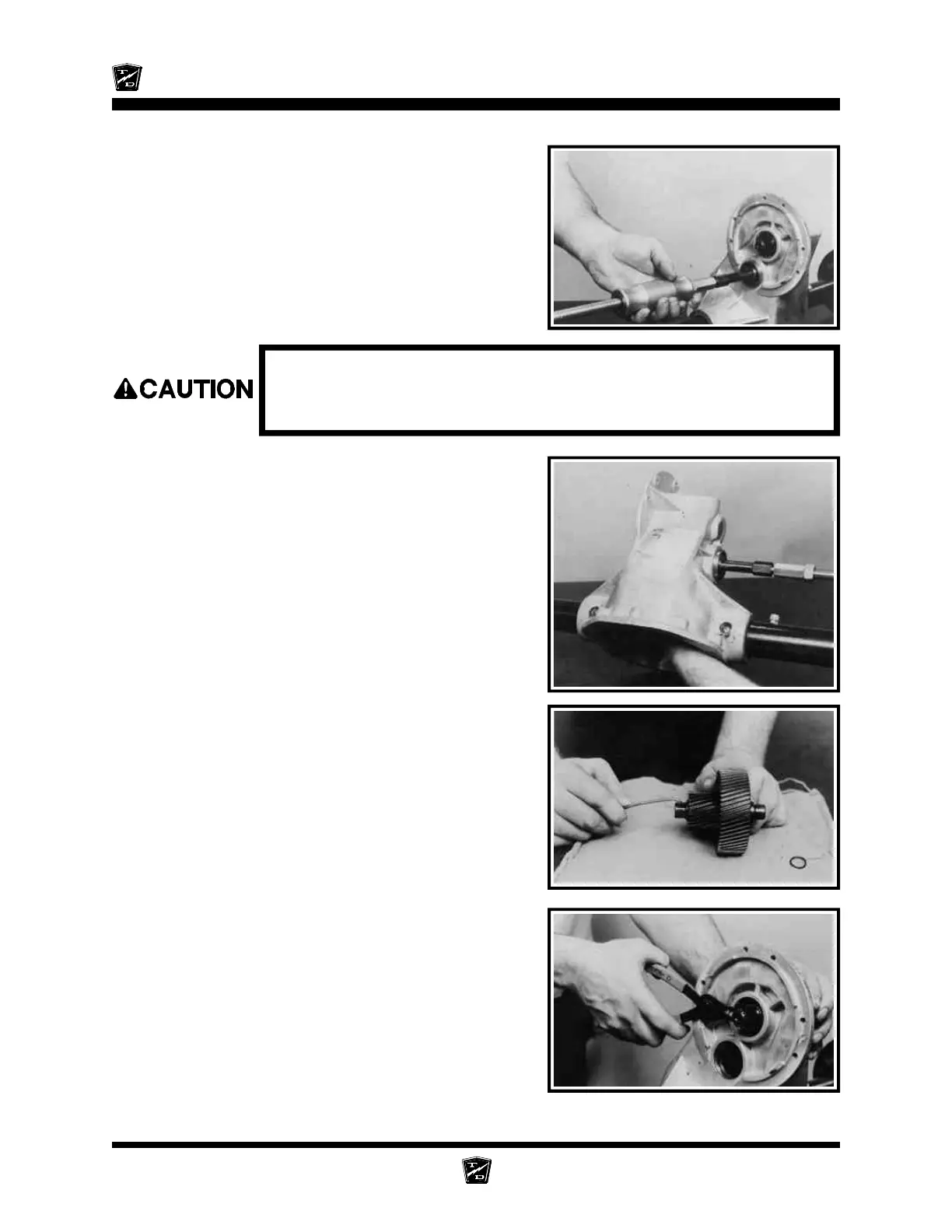 CAUTION