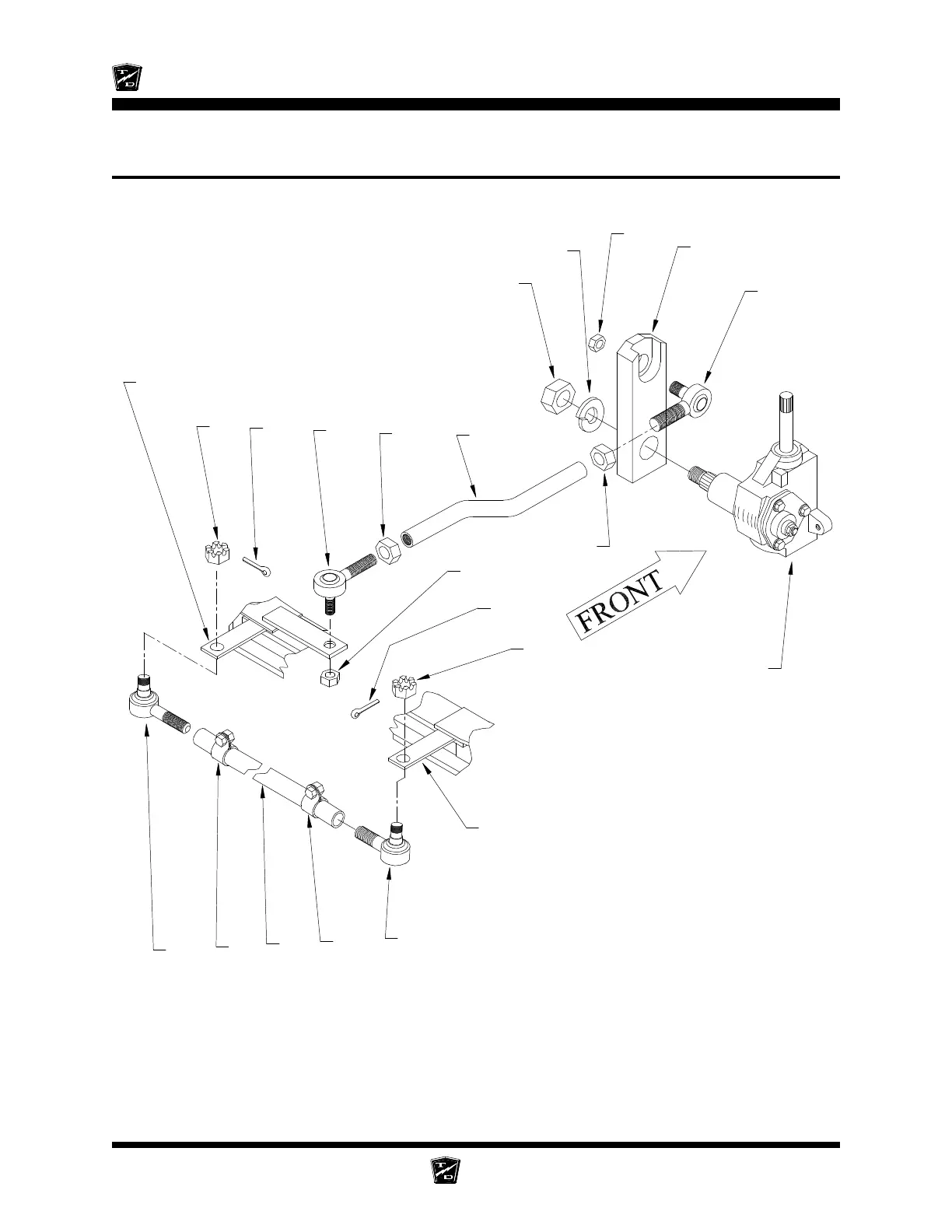 FRONT