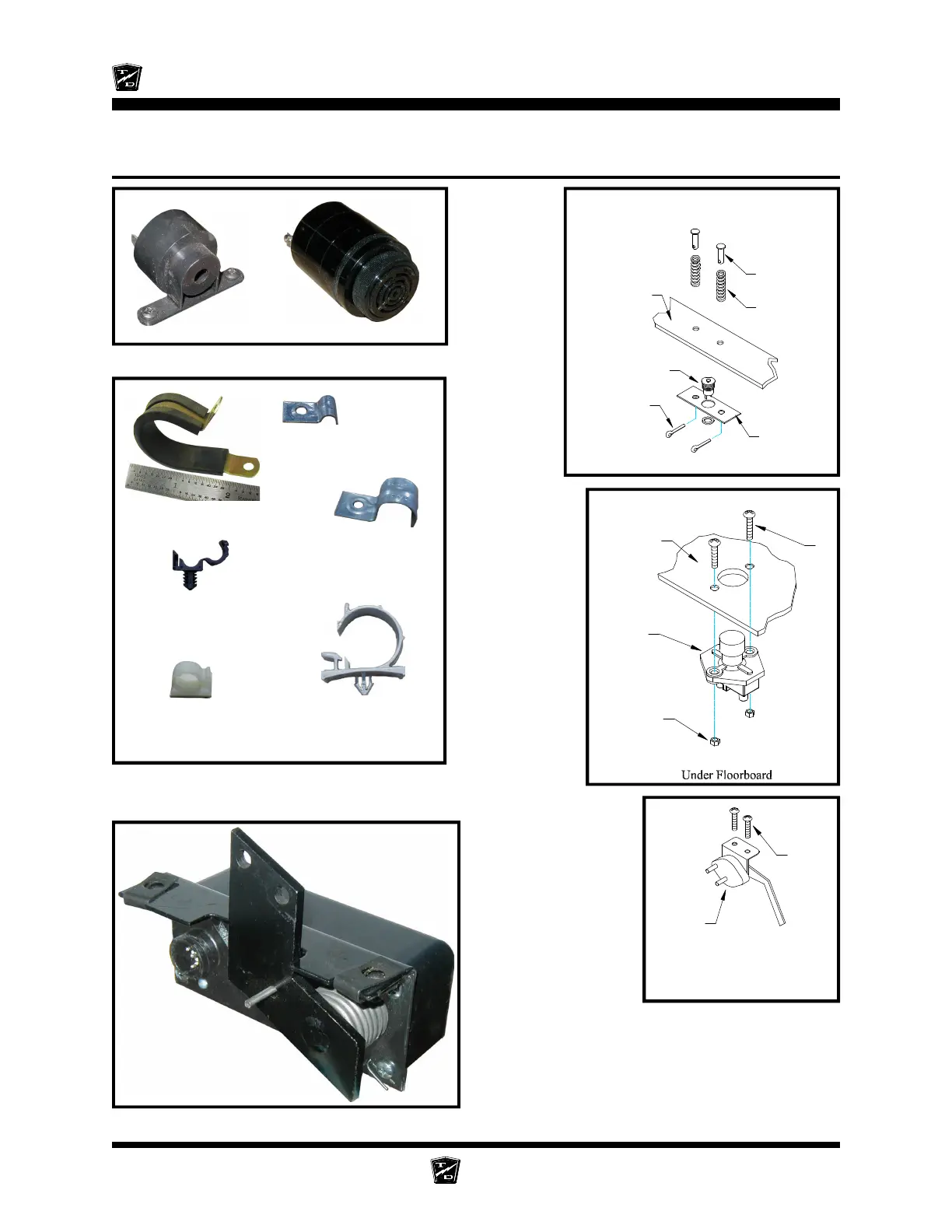 Under Floorboard