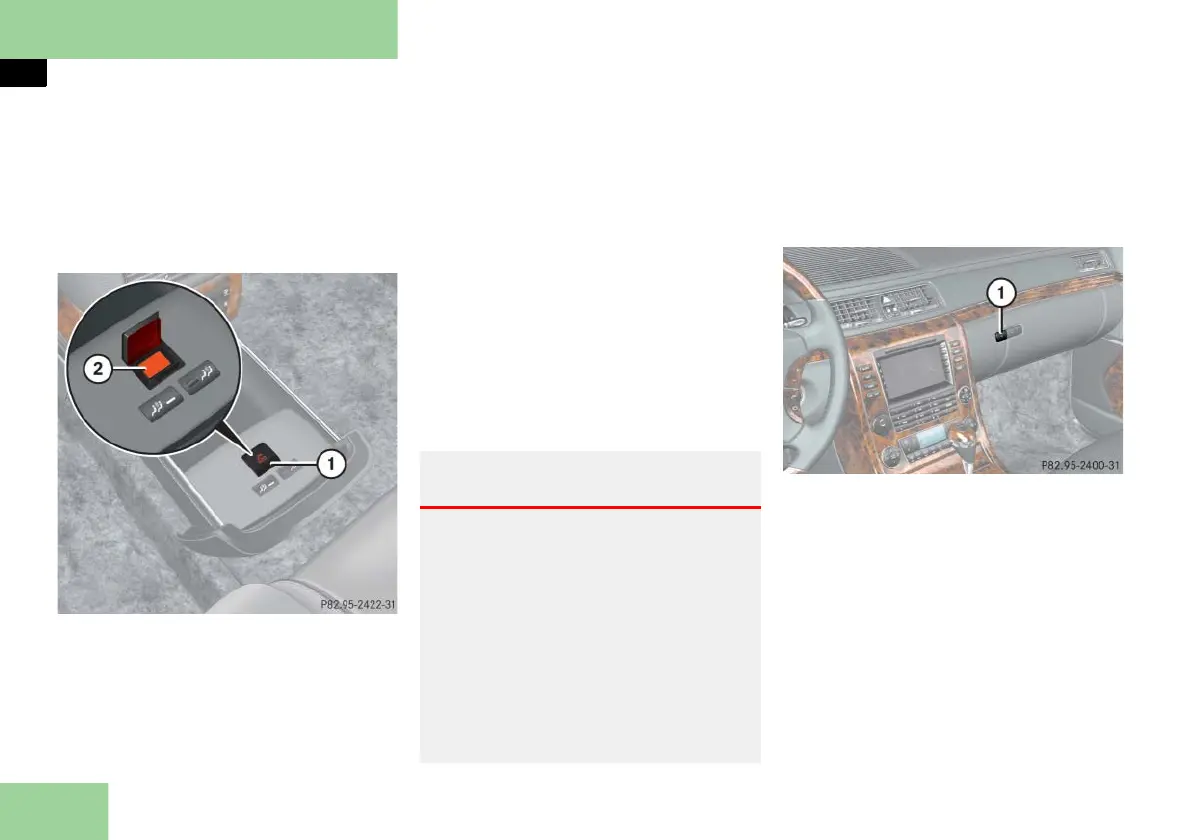 2

1

P82.95-2422-31

1

P82.95-2400-31