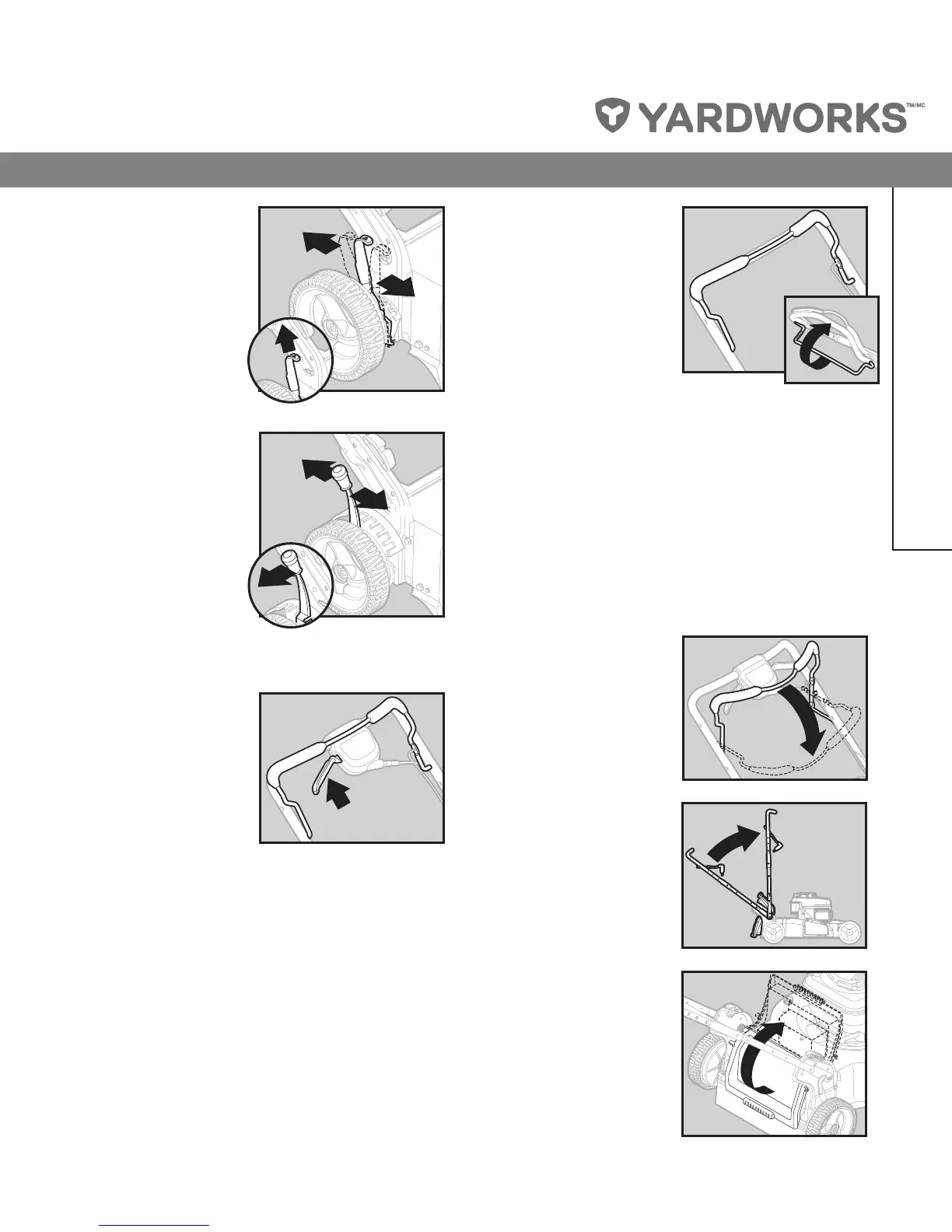 YARDWORKS™/MC