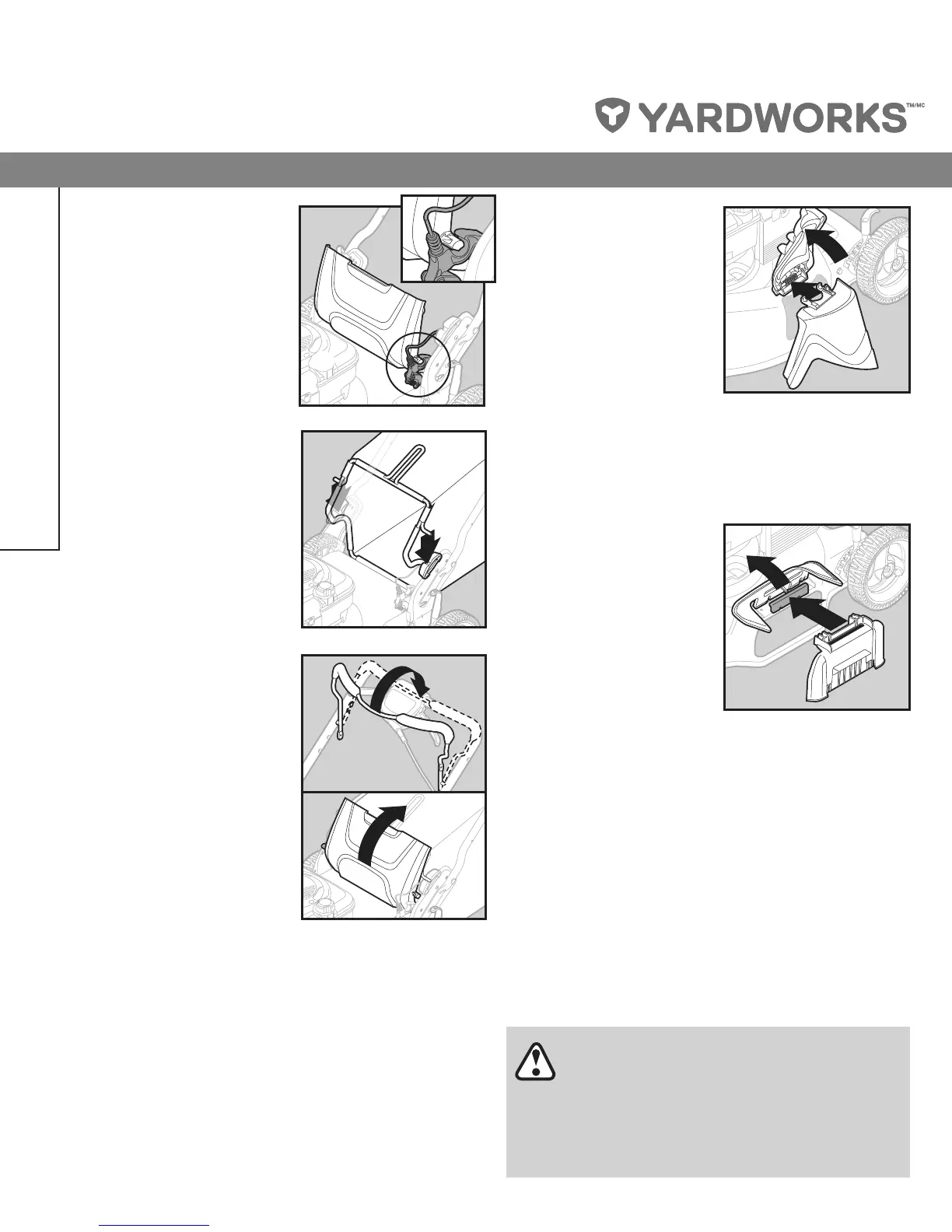 YARDWORKS™/MC