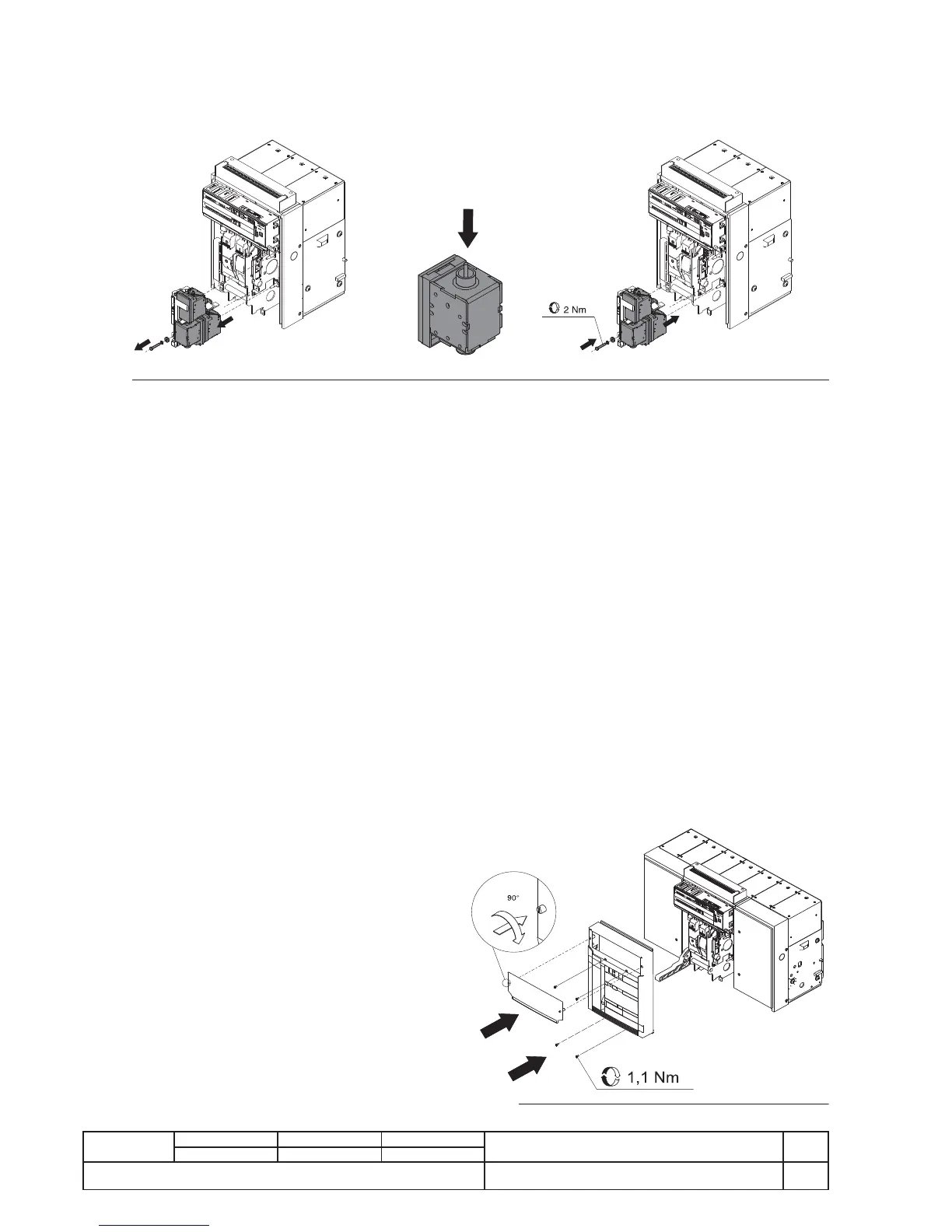 2 Nm

90°

1,1 Nm