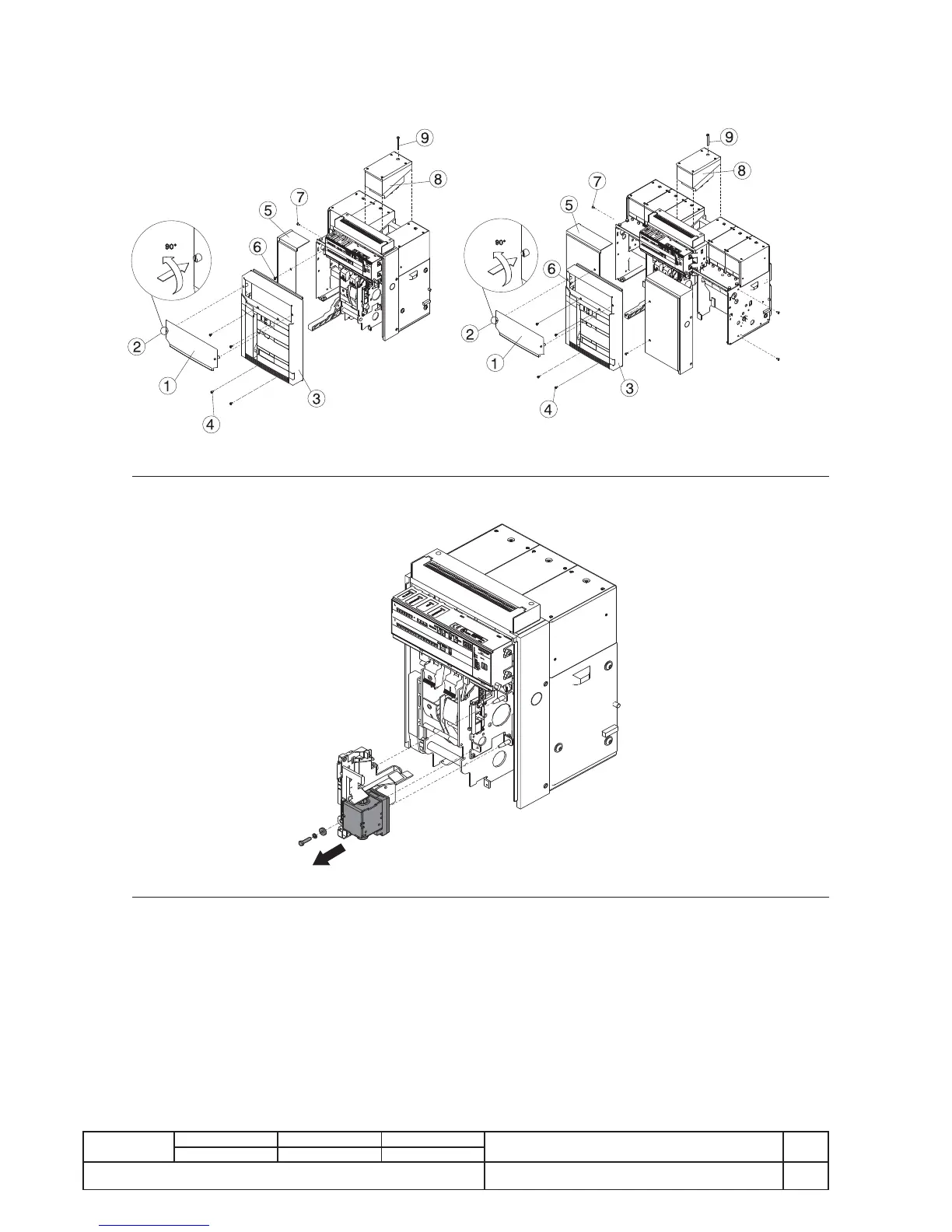 9
8
7
5
90°
6
2
1
3
4

9
8
7
5
90°
6
2
1
3
4