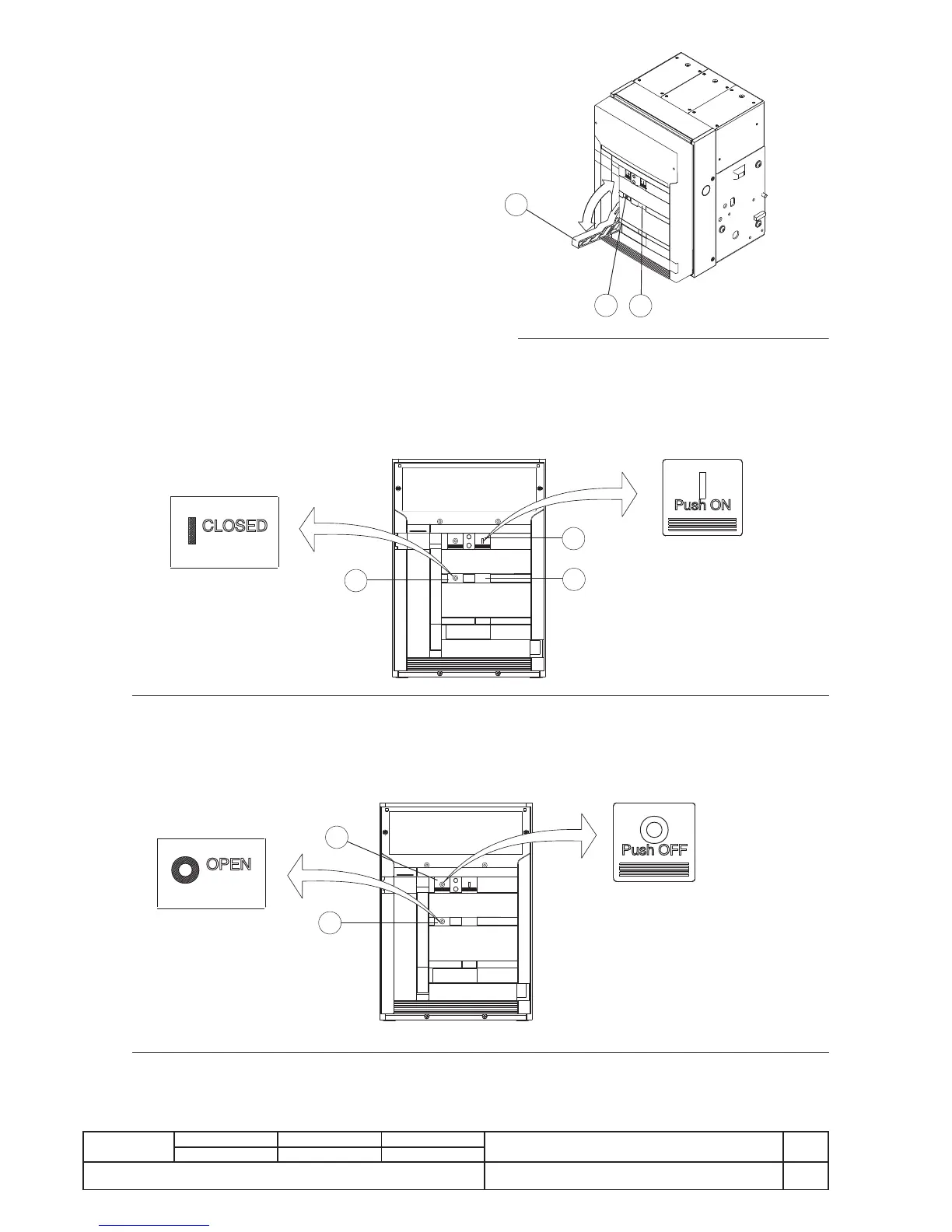 CLOSED

Push ON

OPEN

Push OFF