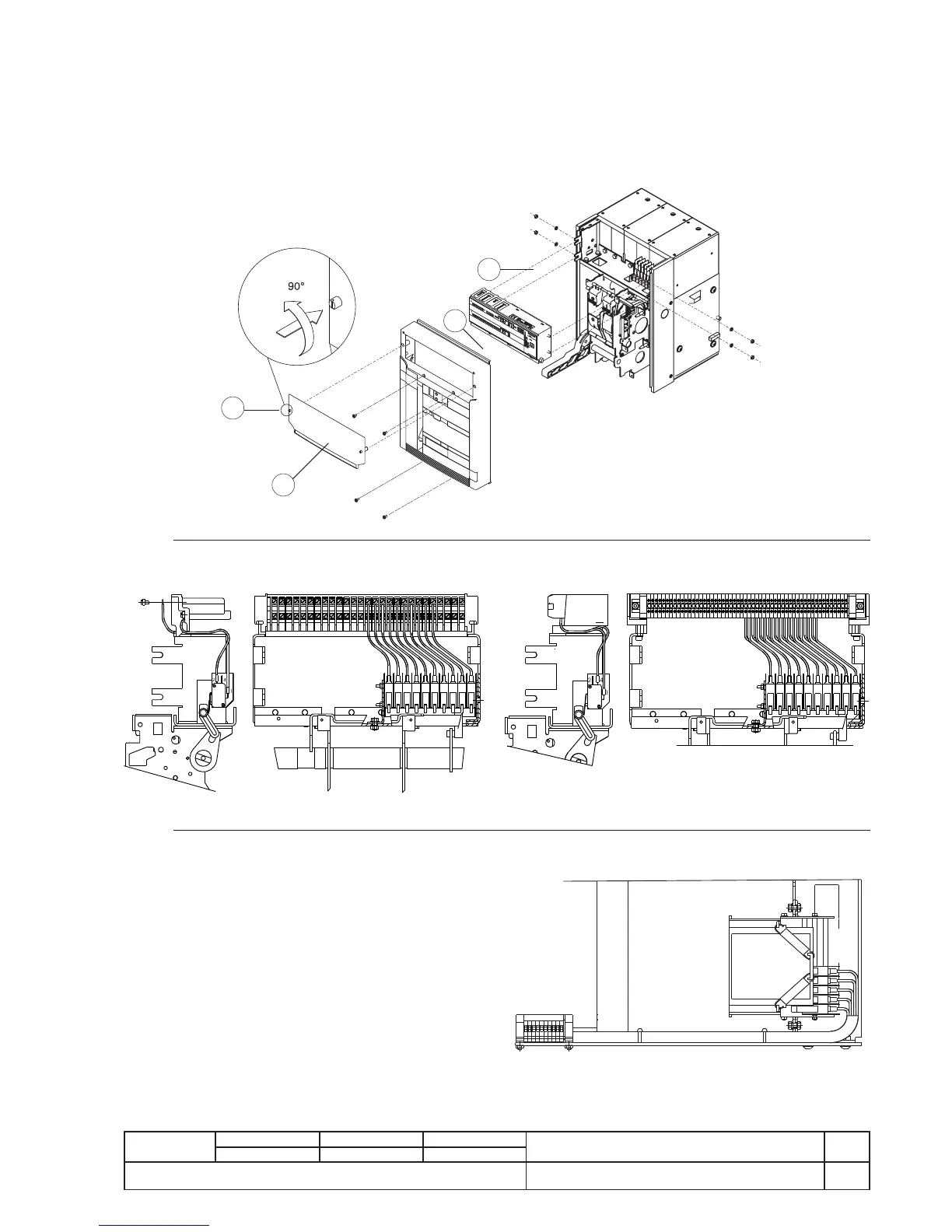 90°