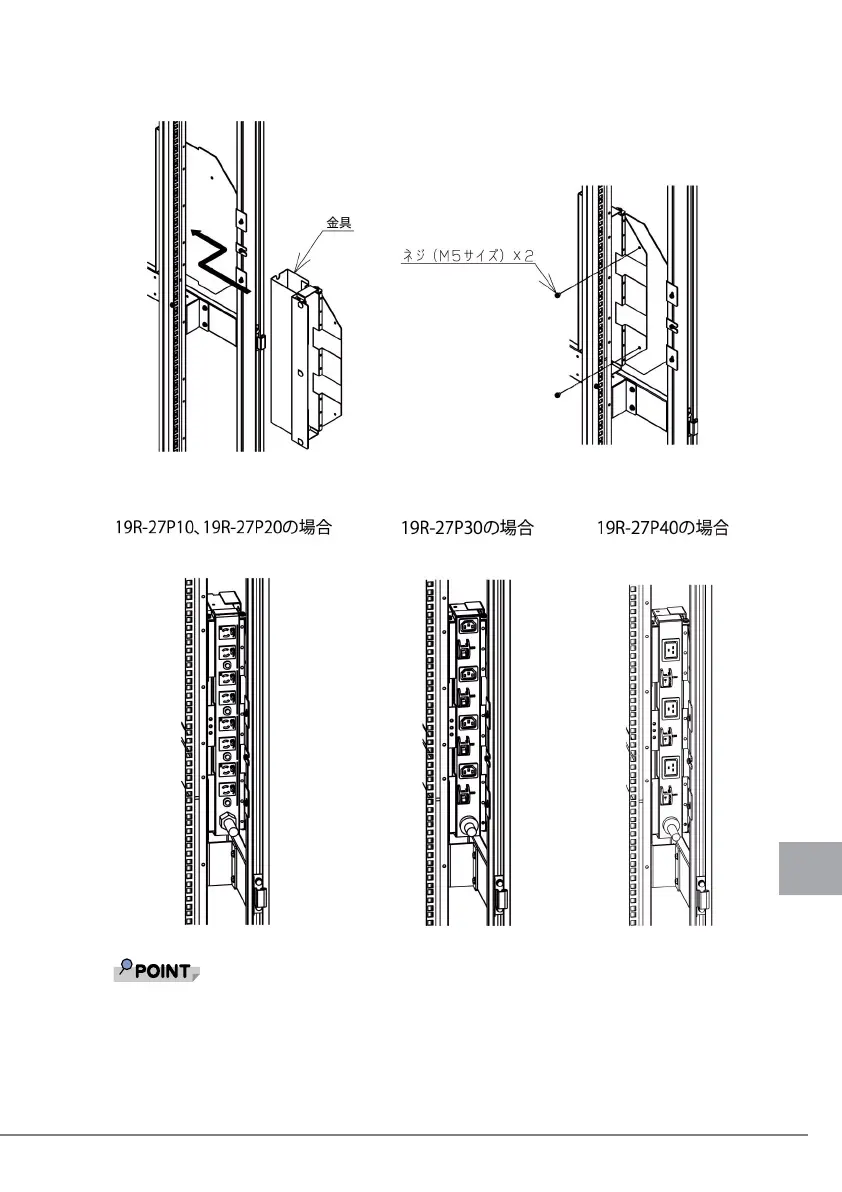 金具

ネジ（M5サイズ）×2

19R-27P10、19R-27P20の場合

19R-27P30の場合

19R-27P40の場合

POINT