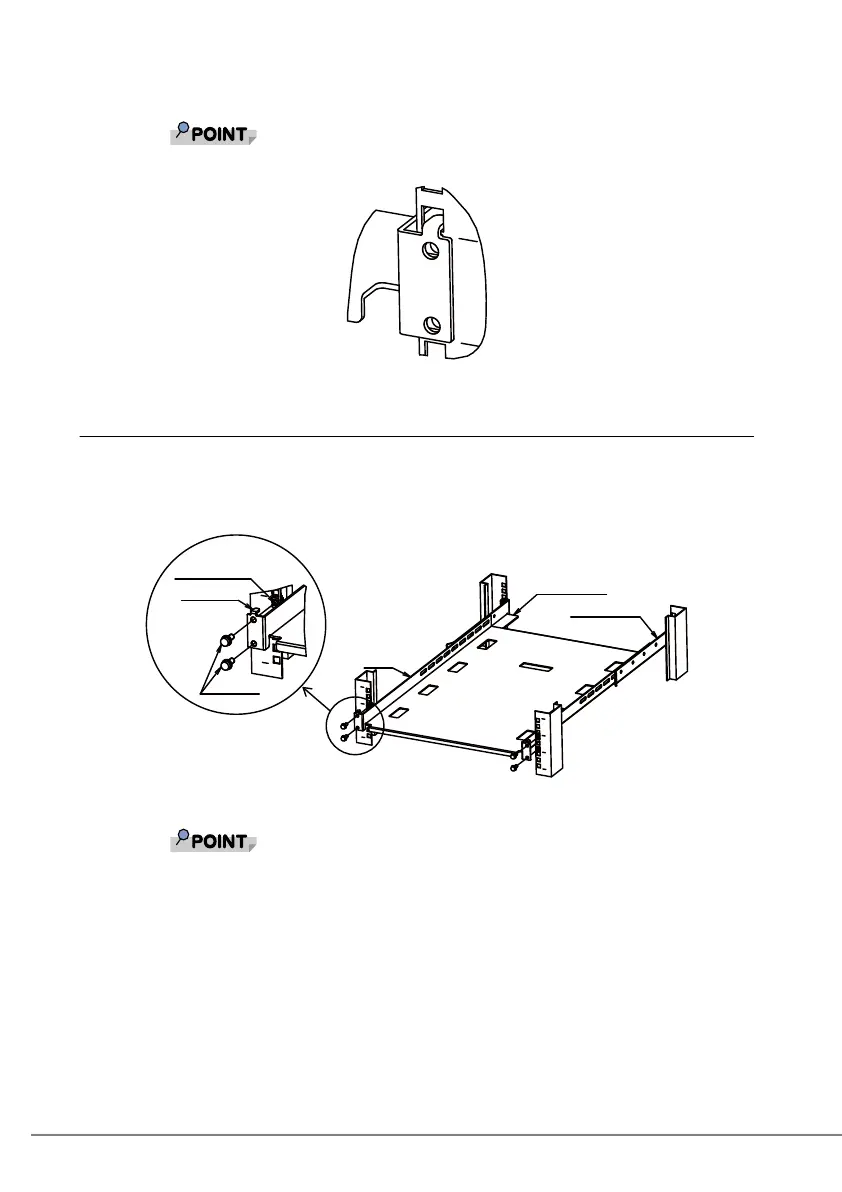 POINT

POINT