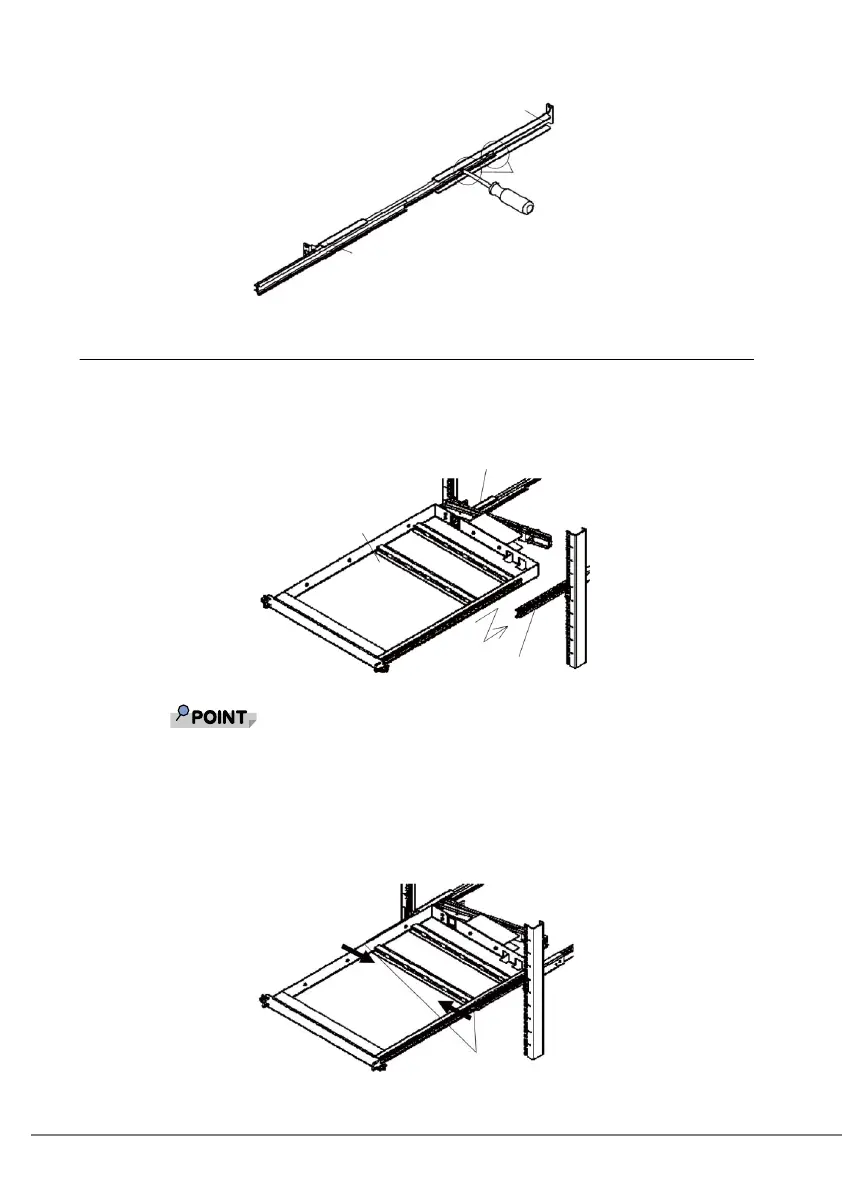 POINT