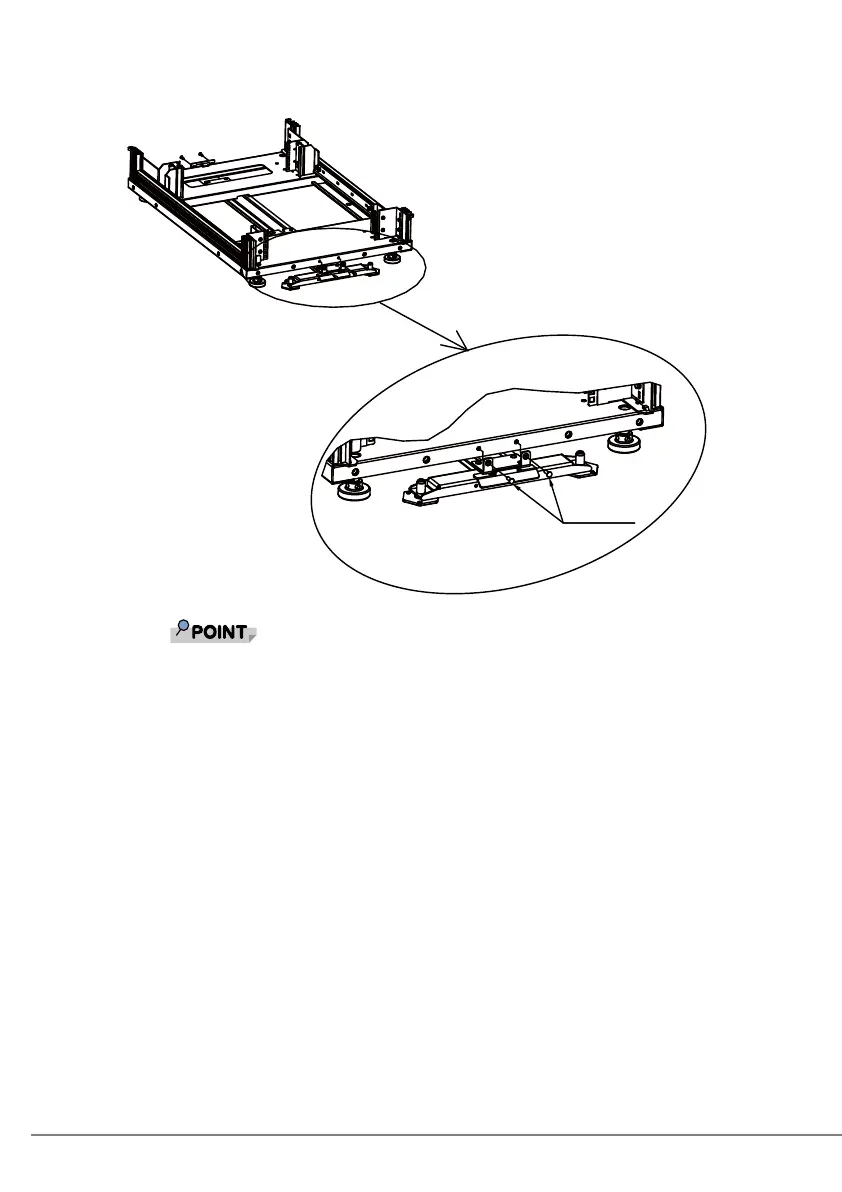 POINT