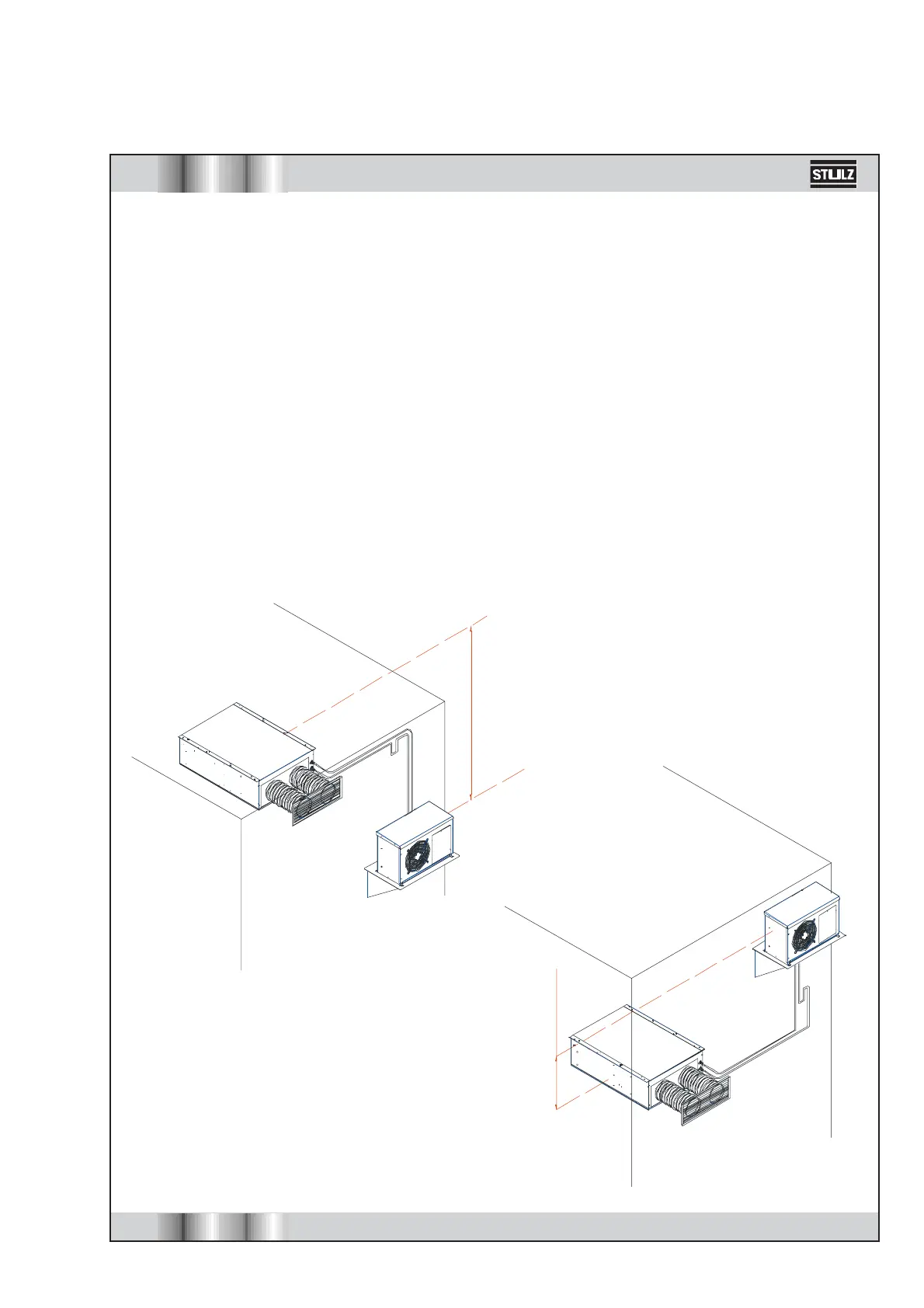 STULZ