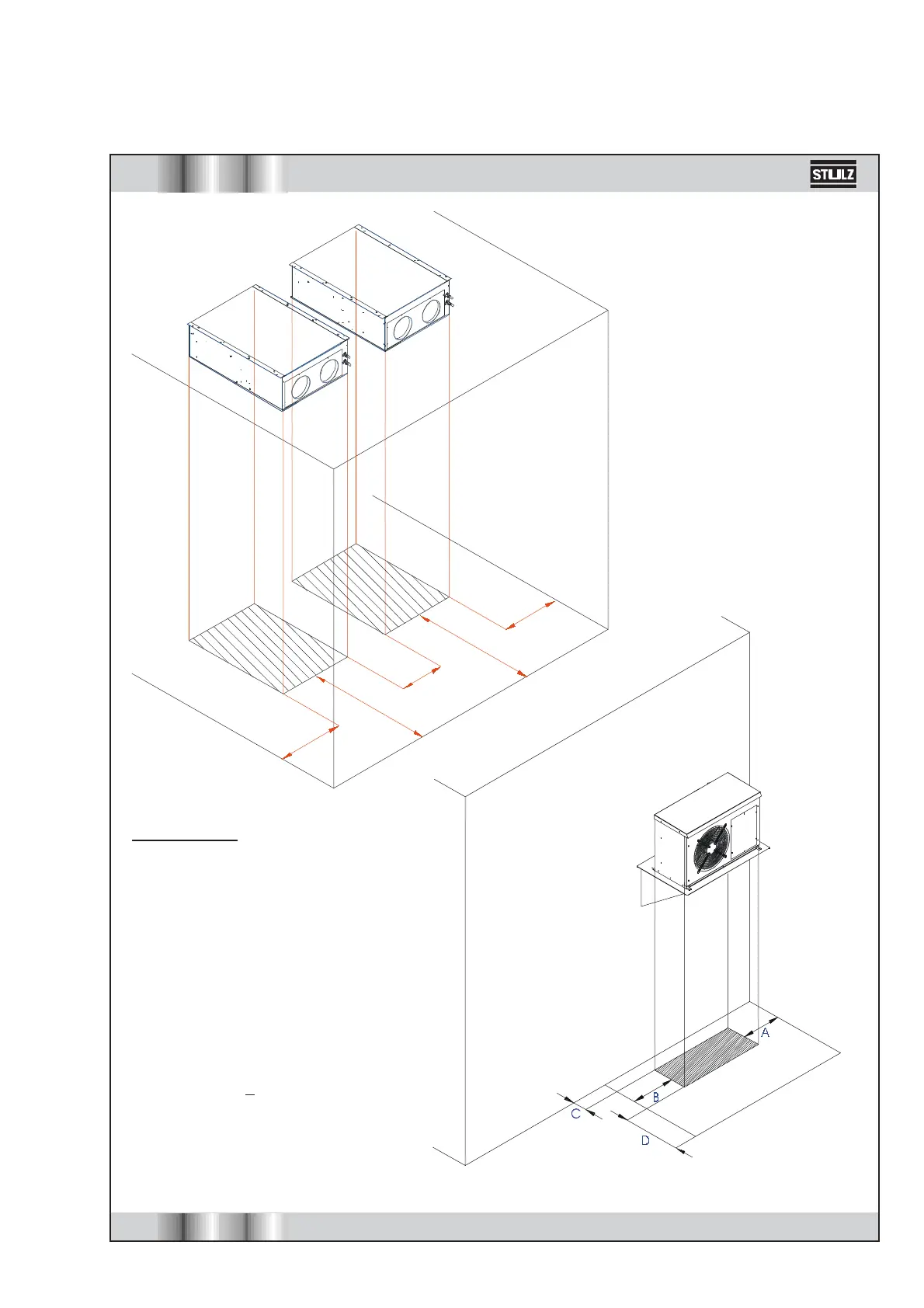 STULZ

A

B

C

D