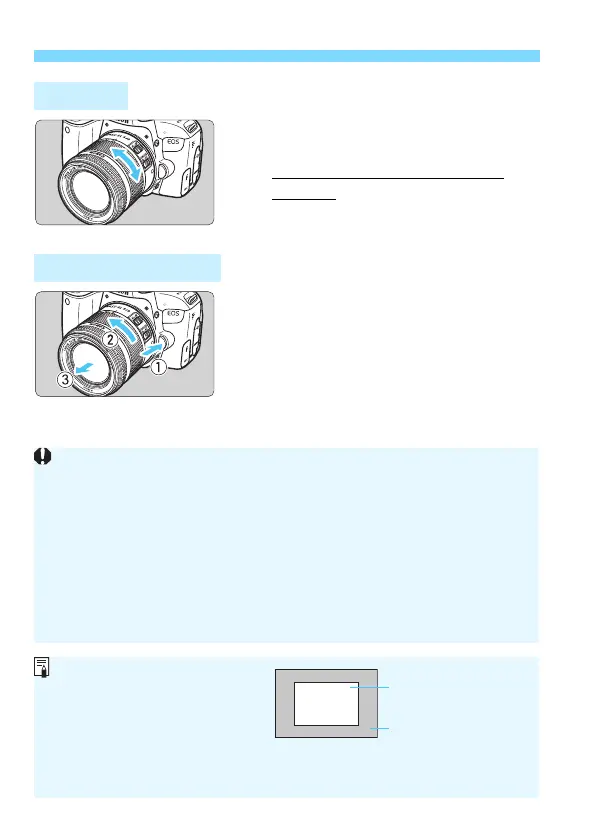 EOS

EOS

2

1

3