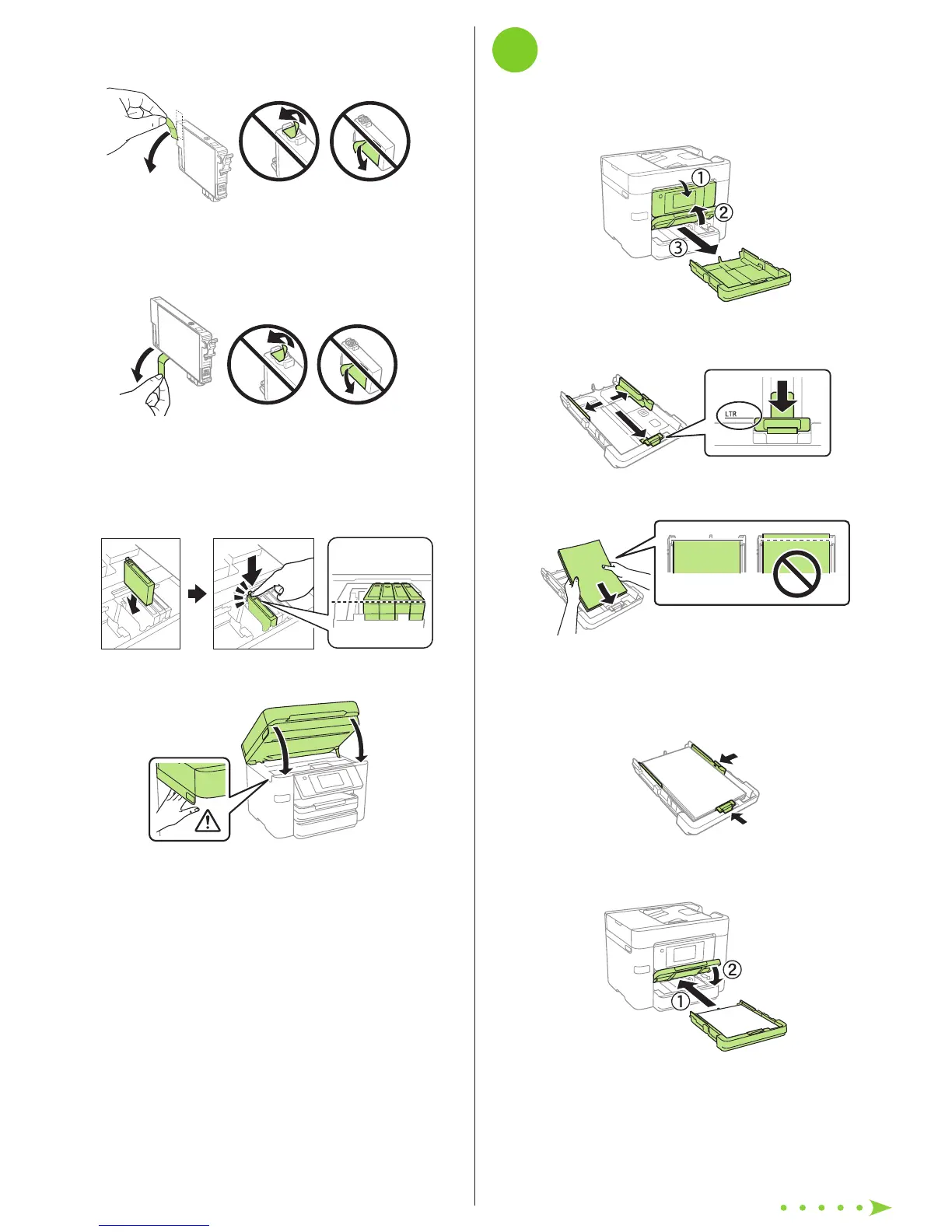 ①
②
③

LTR

②
①