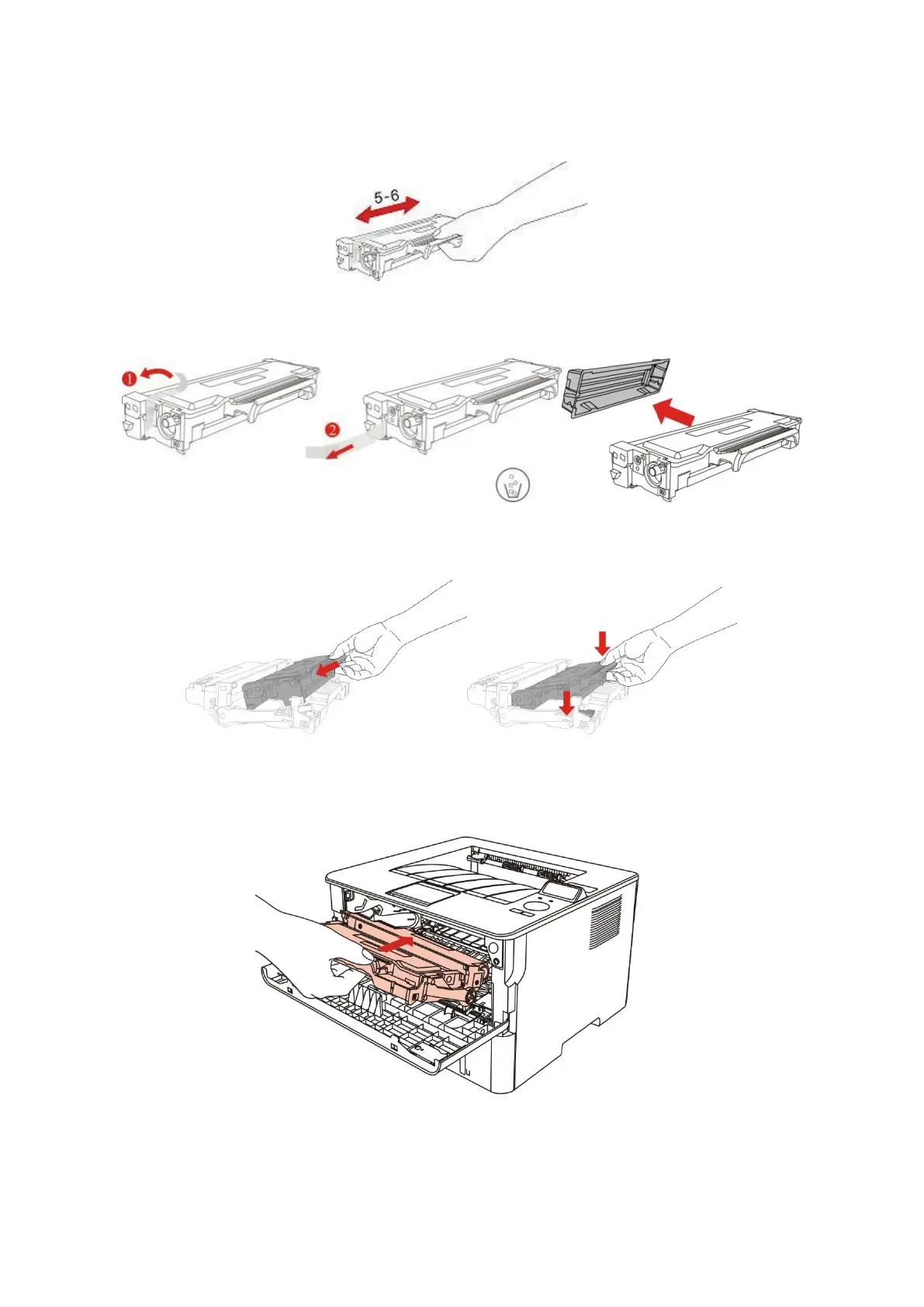 5-6

1

2