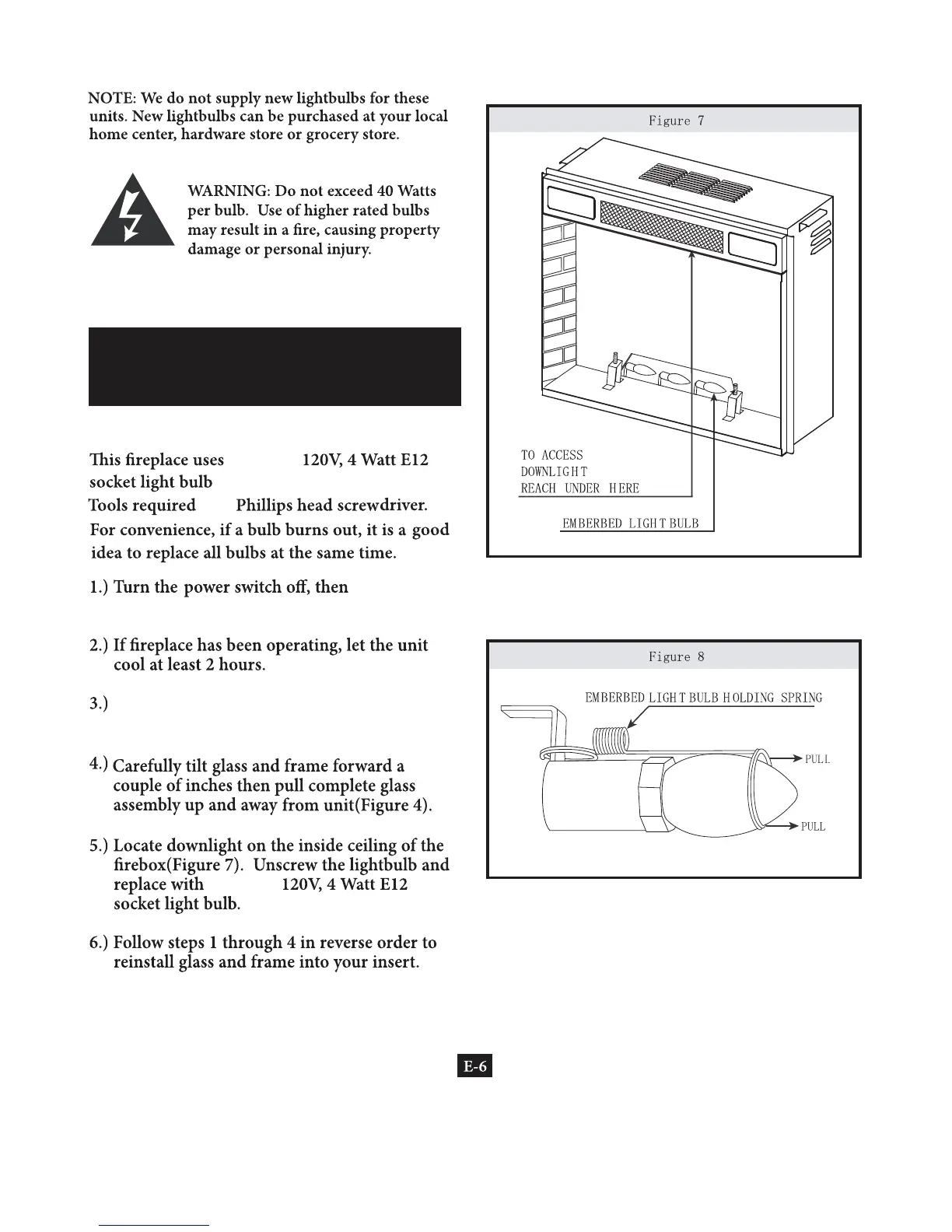 NOTE: We do not supply new lightbulbs for these units. New lightbulbs can be purchased at your local home center, hardware store or grocery store.

WARNING: Do not exceed 40 Watts per bulb. Use of higher rated bulbs may result in a fire, causing property damage or personal injury.

This fireplace uses 120V, 4 Watt E12 socket light bulb

Tools required Phillips head screwdriver.

For convenience, if a bulb burns out, it is a good idea to replace all bulbs at the same time.

1.) Turn the power switch off, then

2.) If fireplace has been operating, let the unit cool at least 2 hours.

3.)

4.) Carefully tilt glass and frame forward a couple of inches then pull complete glass assembly up and away from unit(Figure 4).

5.) Locate downlight on the inside ceiling of the firebox(Figure 7). Unscrew the lightbulb and replace with 120V, 4 Watt E12 socket light bulb.

6.) Follow steps 1 through 4 in reverse order to reinstall glass and frame into your insert.

Figure 7

TO ACCESS DOWNLIGHT REACH UNDER HERE

EMBERBED LIGHT BULB

Figure 8

EMBERBED LIGHT BULB HOLDING SPRING

PULL

PULL

E-6