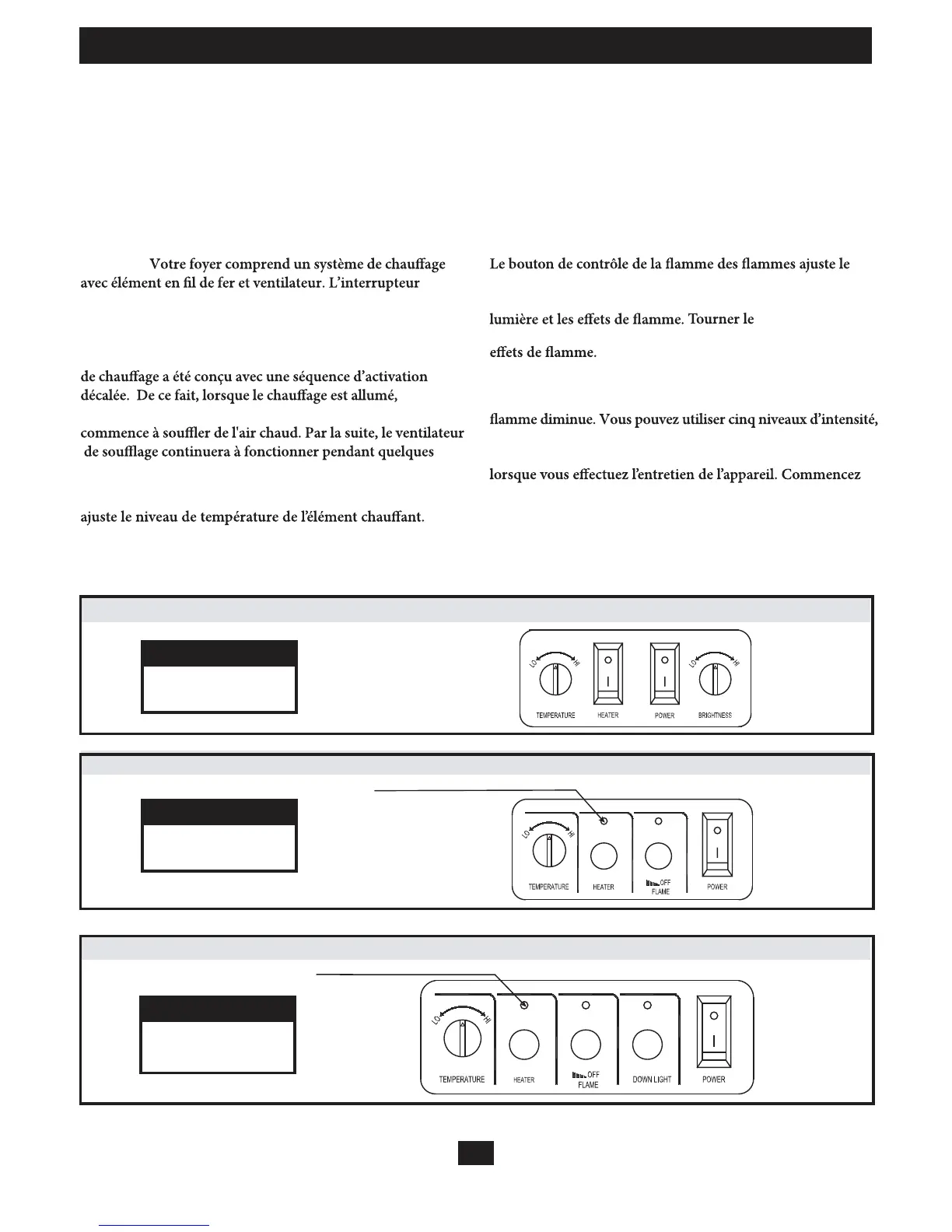 Votre foyer comprend un système de chauffage avec élément en fil de fer et ventilateur. L'interrupteur

de chauffage a été conçu avec une séquence d'activation décalée. De ce fait, lorsque le chauffage est allumé,

commence à souffler de l'air chaud. Par la suite, le ventilateur de soufflage continuera à fonctionner pendant quelques

ajuste le niveau de température de l'élément chauffant.

Le bouton de contrôle de la flamme des flammes ajuste le

lumière et les effets de flamme. Tourner le

effets de flamme.

flamme diminue. Vous pouvez utiliser cinq niveaux d'intensité,

lorsque vous effectuez l'entretien de l'appareil. Commencez

LO HI
TEMPERATURE
HEATER
POWER
LO HI
BRIGHTNESS

LO HI
TEMPERATURE
HEATER
OFF
FLAME
POWER

LO HI
TEMPERATURE
HEATER
OFF
FLAME
DOWN LIGHT
POWER