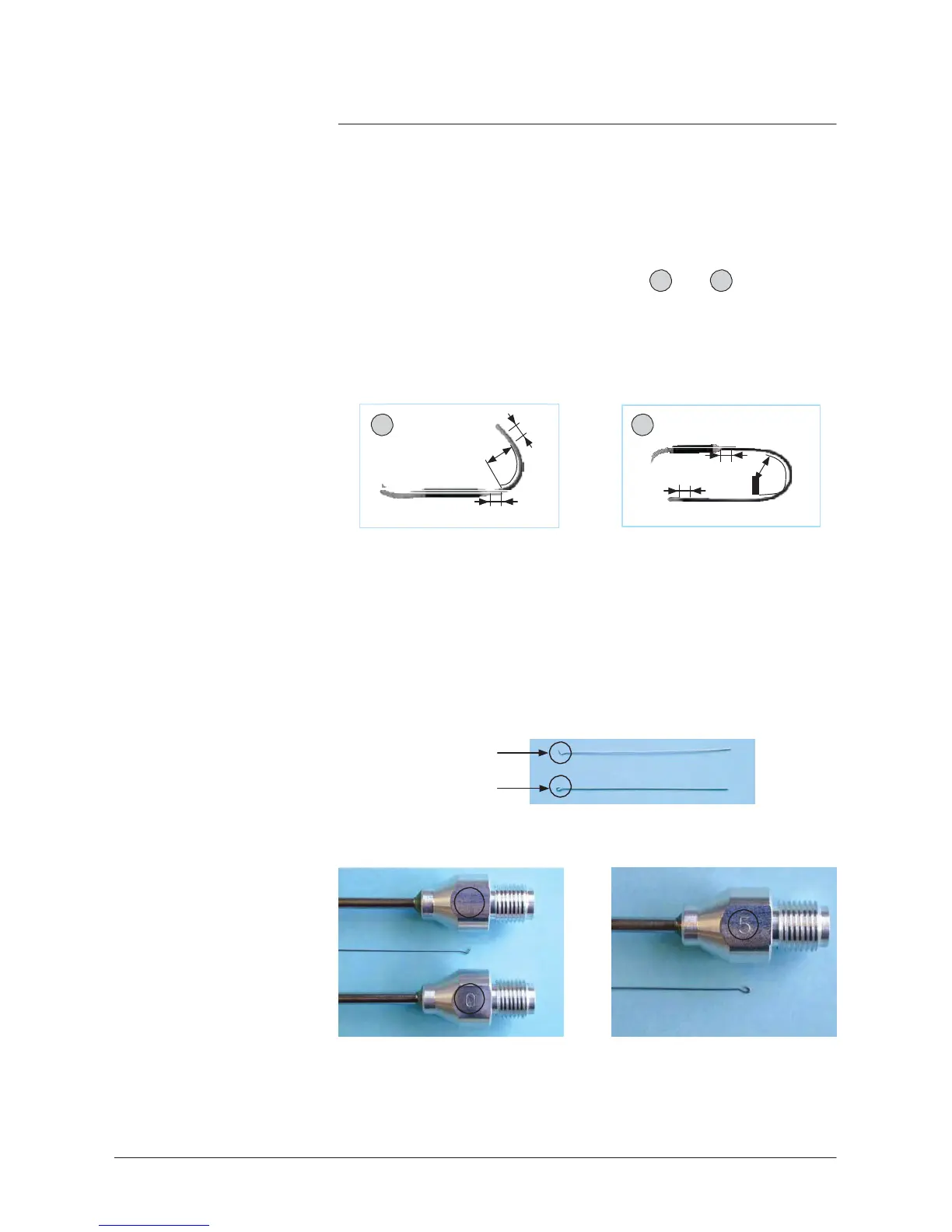 0

5